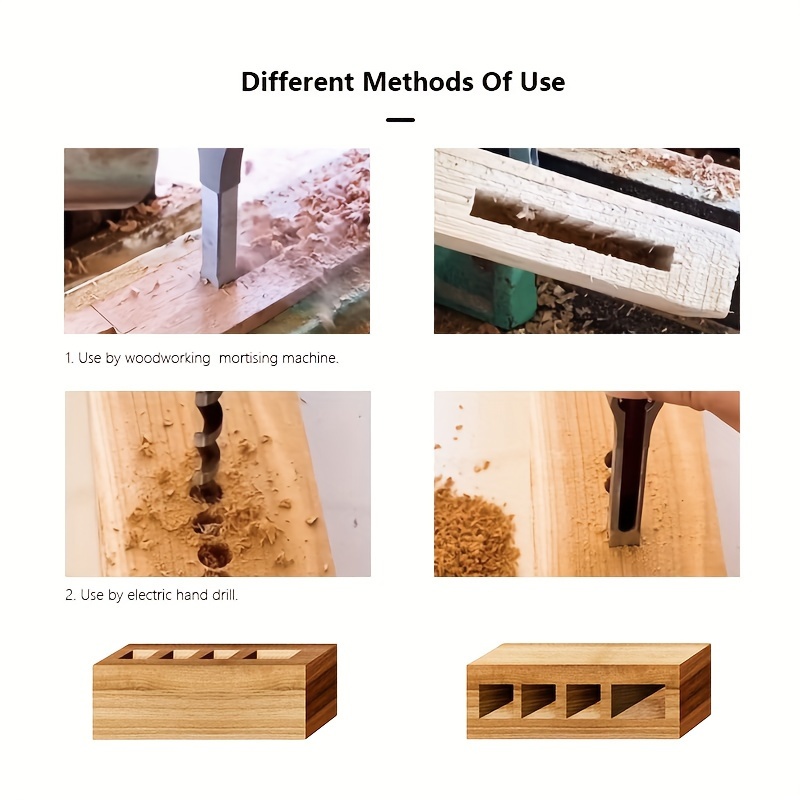 Different Methods Of Use

1. Use by woodworking mortising machine.

2. Use by electric hand drill.