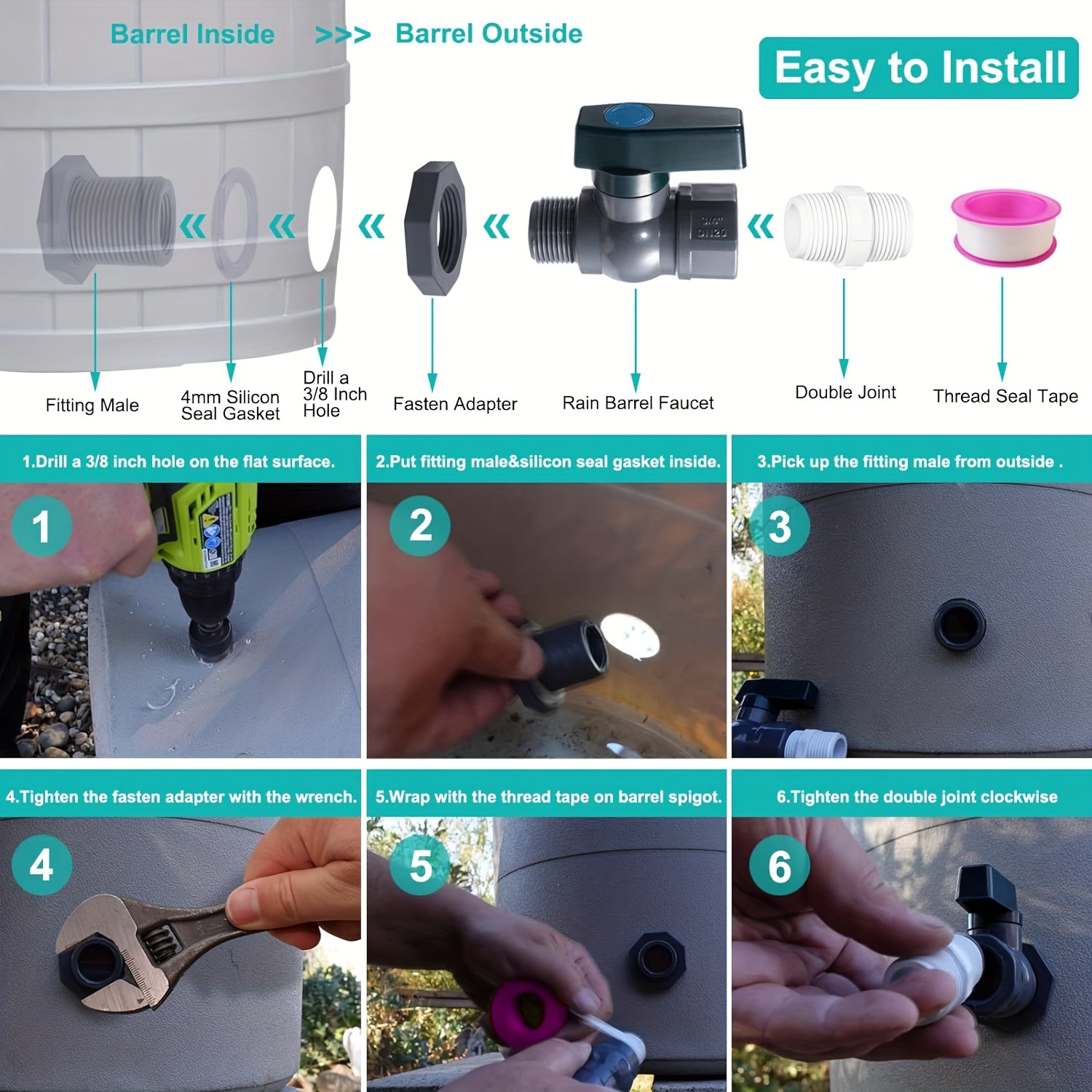 Barrel Inside >>> Barrel Outside

Easy to Install

3/4" DN20

Fitting Male

4mm Silicon Seal Gasket

Drill a 3/8 Inch Hole

Fasten Adapter

Rain Barrel Faucet

Double Joint

Thread Seal Tape

1.Drill a 3/8 inch hole on the flat surface.

1

2.Put fitting male&silicon seal gasket inside.

2

3.Pick up the fitting male from outside .

3

4.Tighten the fasten adapter with the wrench.

4

5.Wrap with the thread tape on barrel spigot.

5

6.Tighten the double joint clockwise

6