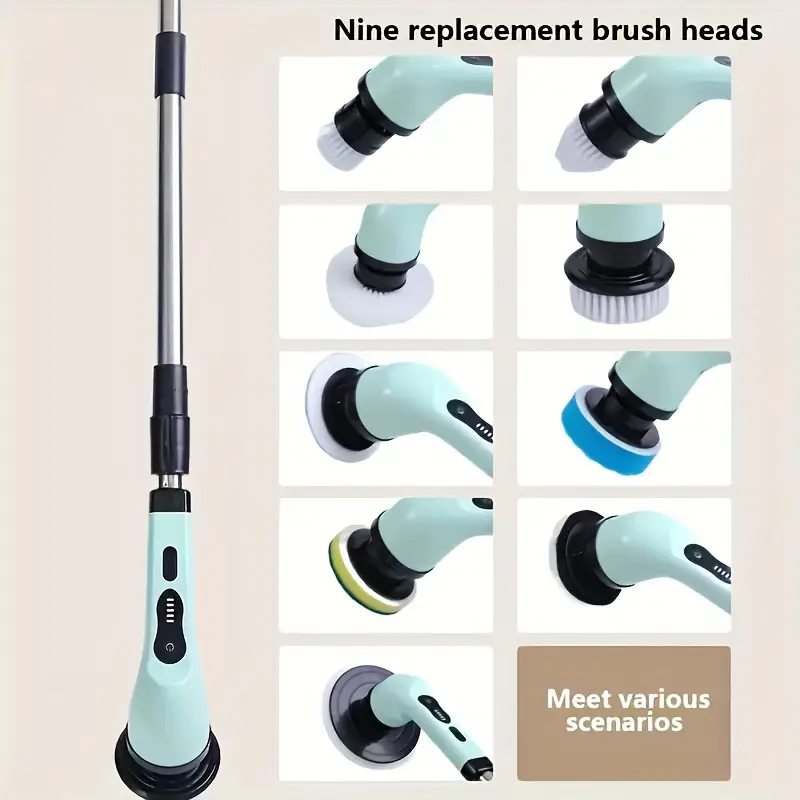 Nine replacement brush heads

Meet various scenarios