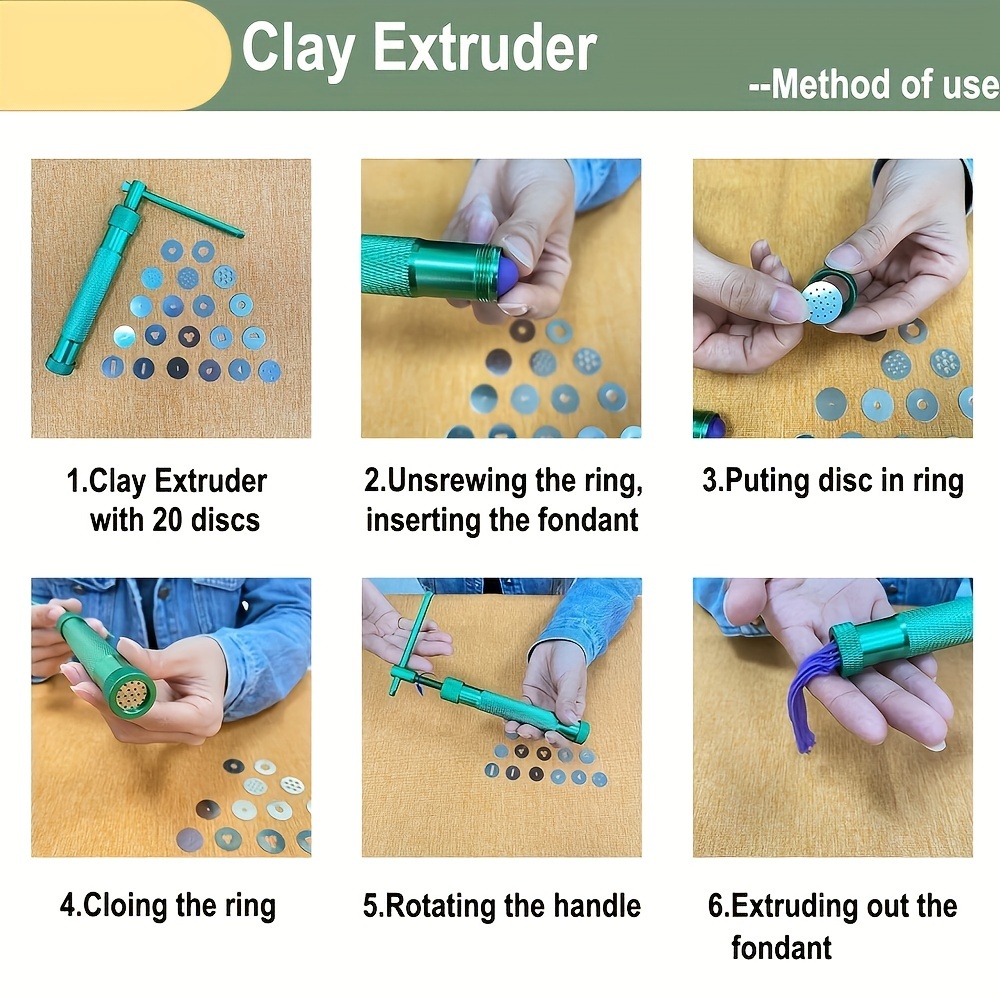 Clay Extruder

--Method of use

1.Clay Extruder with 20 discs

2.Unsrewing the ring, inserting the fondant

3.Puting disc in ring

4.Cloing the ring

5.Rotating the handle

6.Extruding out the fondant