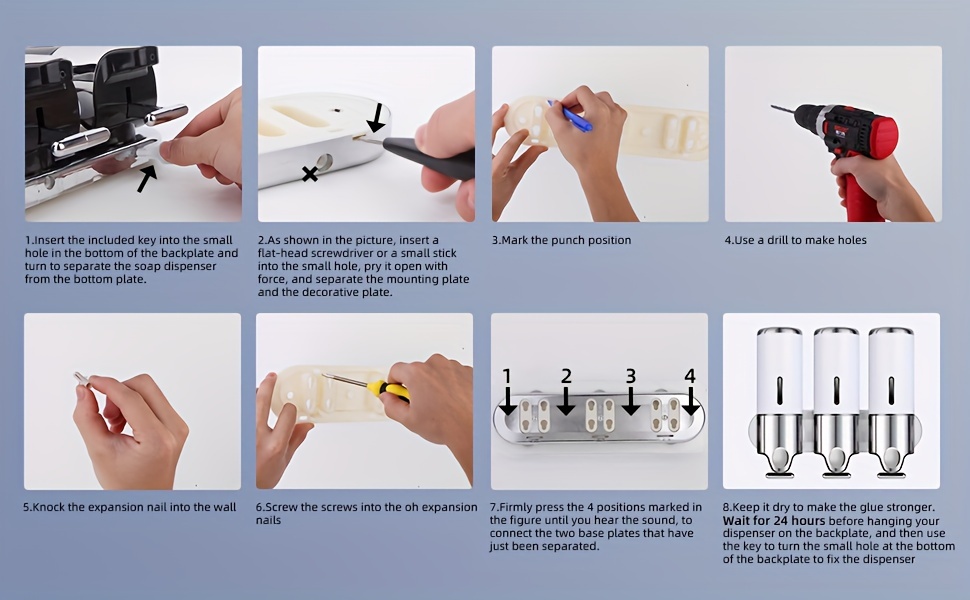 1.Insert the included key into the small hole in the bottom of the backplate and turn to separate the soap dispenser from the bottom plate.

2.As shown in the picture, insert a flat-head screwdriver or a small stick into the small hole, pry it open with force, and separate the mounting plate and the decorative plate.

3.Mark the punch position

4.Use a drill to make holes

5.Knock the expansion nail into the wall

6.Screw the screws into the oh expansion nails

1 2 3 4

7.Firmly press the 4 positions marked in the figure until you hear the sound, to connect the two base plates that have just been separated.

8.Keep it dry to make the glue stronger. Wait for 24 hours before hanging your dispenser on the backplate, and then use the key to turn the small hole at the bottom of the backplate to fix the dispenser