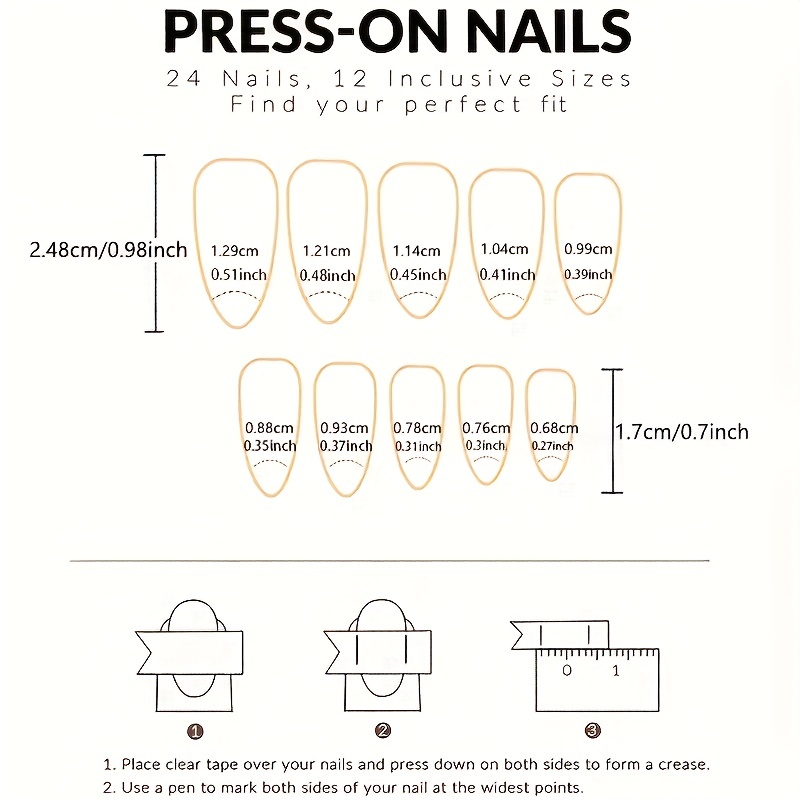 PRESS-ON NAILS
24 Nails, 12 Inclusive Sizes
Find your perfect fit

2.48cm/0.98inch

1.29cm 0.51inch
1.21cm 0.48inch
1.14cm 0.45inch
1.04cm 0.41inch
0.99cm 0.39inch

0.88cm 0.35inch
0.93cm 0.37inch
0.78cm 0.31inch
0.76cm 0.3inch
0.68cm 0.27inch

1.7cm/0.7inch

0 1

1
2
3

1. Place clear tape over your nails and press down on both sides to form a crease.
2. Use a pen to mark both sides of your nail at the widest points.