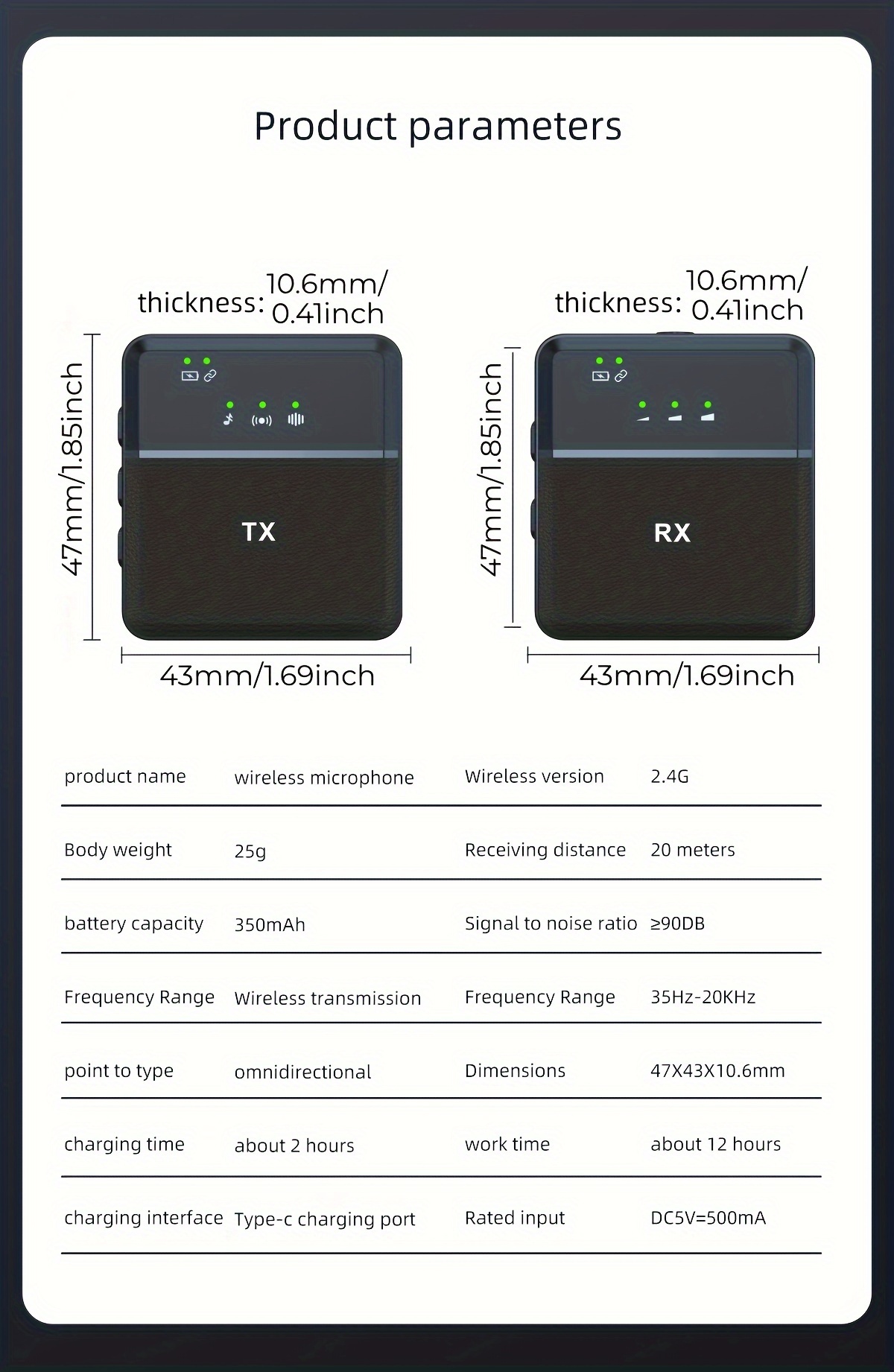 Product parameters

thickness: 10.6mm/ 0.41inch

47mm/1.85inch

TX

43mm/1.69inch

thickness: 10.6mm/ 0.41inch

47mm/1.85inch

RX

43mm/1.69inch

| product name | wireless microphone | Wireless version | 2.4G |
|---|---|---|---|
| Body weight | 25g | Receiving distance | 20 meters |
| battery capacity | 350mAh | Signal to noise ratio | ≥90DB |
| Frequency Range | Wireless transmission | Frequency Range | 35Hz-20KHz |
| point to type | omnidirectional | Dimensions | 47X43X10.6mm |
| charging time | about 2 hours | work time | about 12 hours |
| charging interface | Type-c charging port | Rated input | DC5V=500mA |