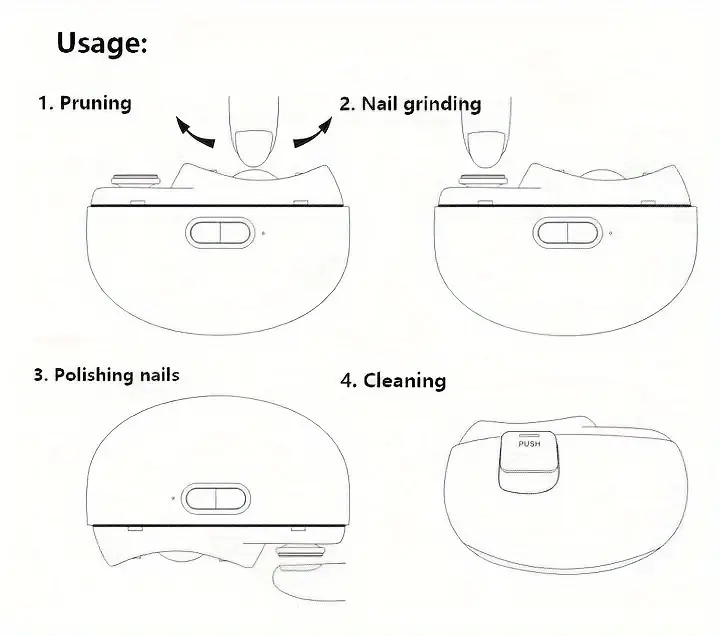 Usage:

1. Pruning

2. Nail grinding

3. Polishing nails

4. Cleaning

PUSH