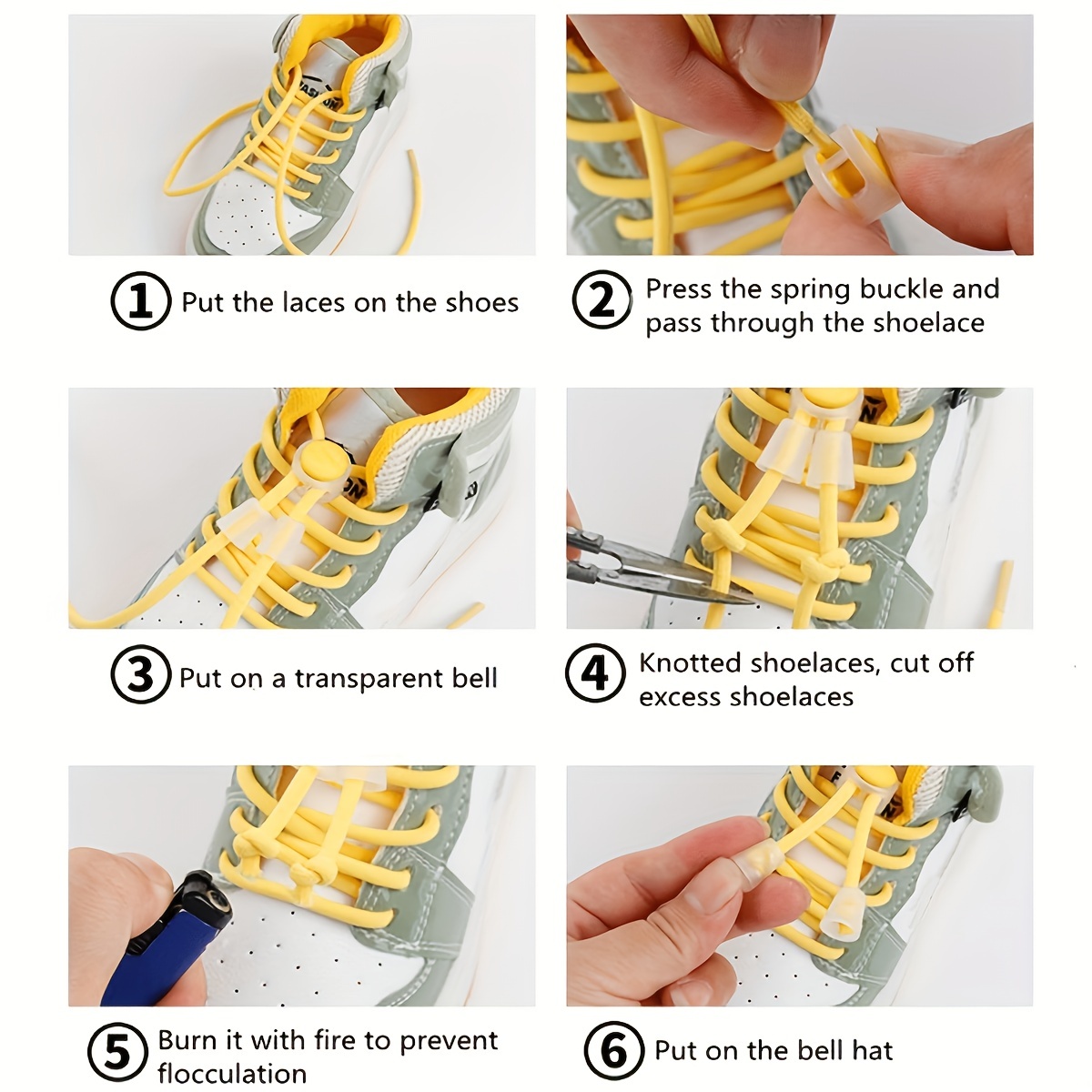 1 Put the laces on the shoes

2 Press the spring buckle and pass through the shoelace

3 Put on a transparent bell

4 Knotted shoelaces, cut off excess shoelaces

5 Burn it with fire to prevent flocculation

6 Put on the bell hat