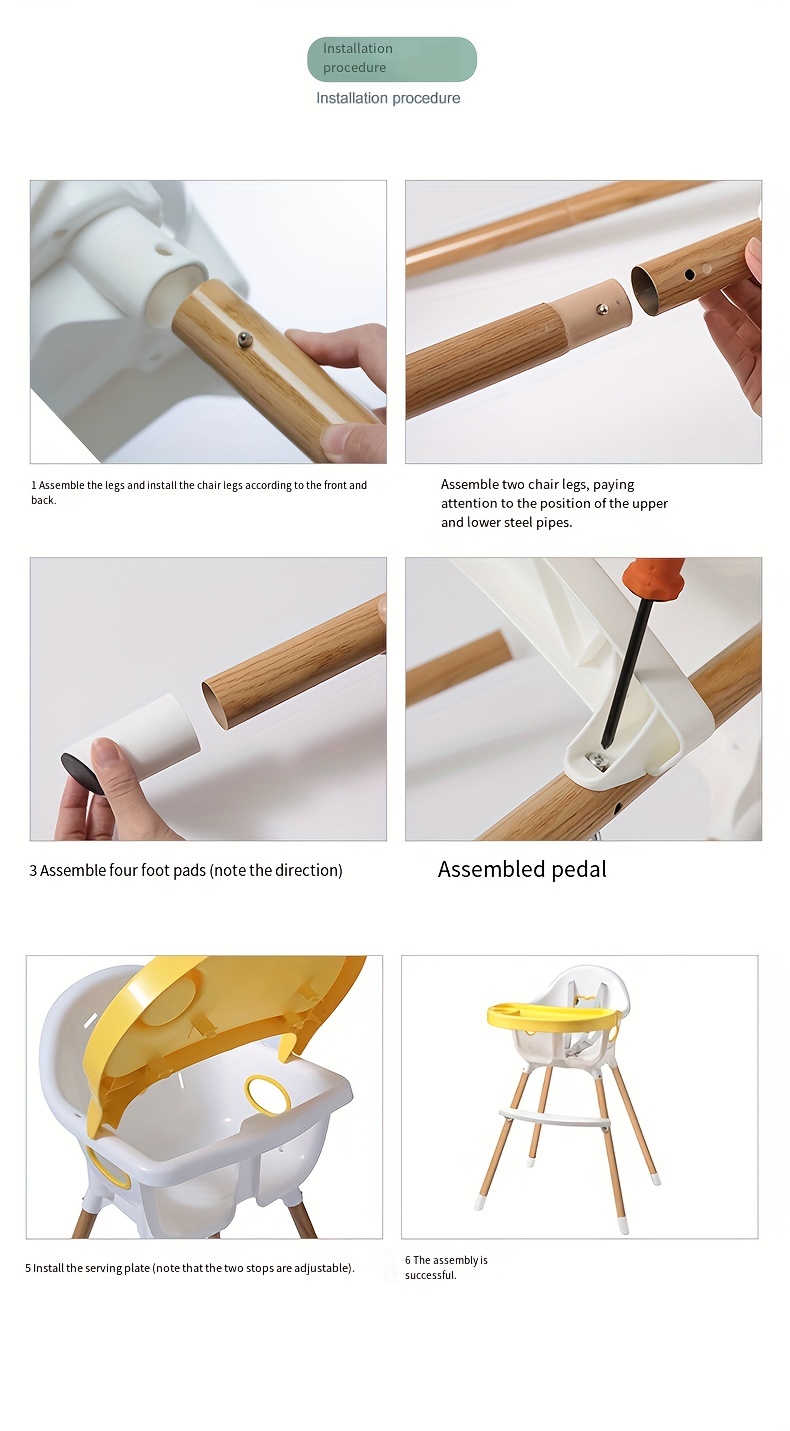 Installation procedure

Installation procedure

1 Assemble the legs and install the chair legs according to the front and back.

Assemble two chair legs, paying attention to the position of the upper and lower steel pipes.

3 Assemble four foot pads (note the direction)

Assembled pedal

5 Install the serving plate (note that the two stops are adjustable).

6 The assembly is successful.