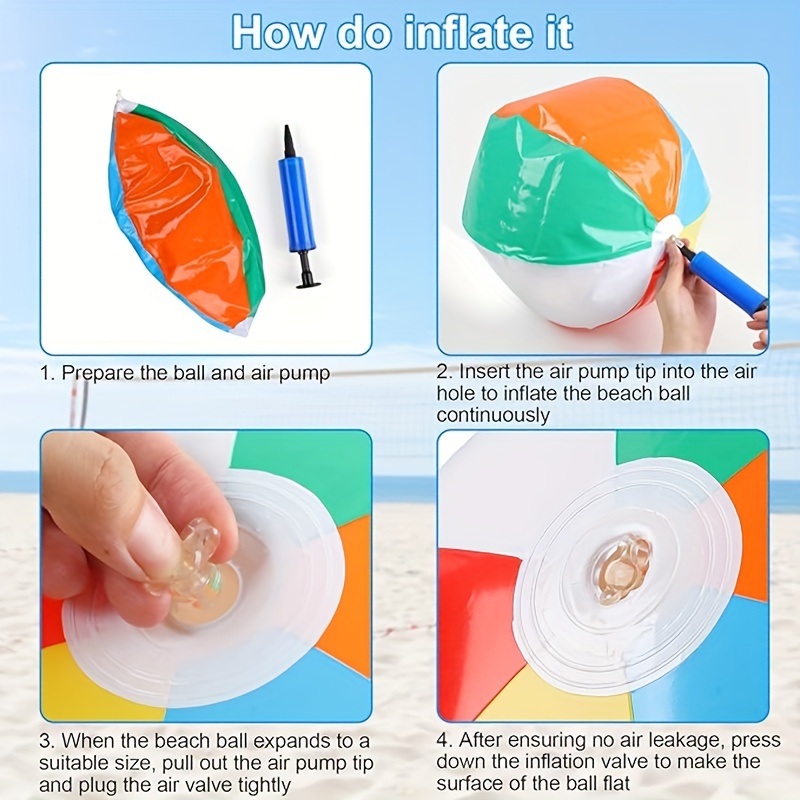 How do inflate it

1. Prepare the ball and air pump

2. Insert the air pump tip into the air hole to inflate the beach ball continuously

3. When the beach ball expands to a suitable size, pull out the air pump tip and plug the air valve tightly

4. After ensuring no air leakage, press down the inflation valve to make the surface of the ball flat