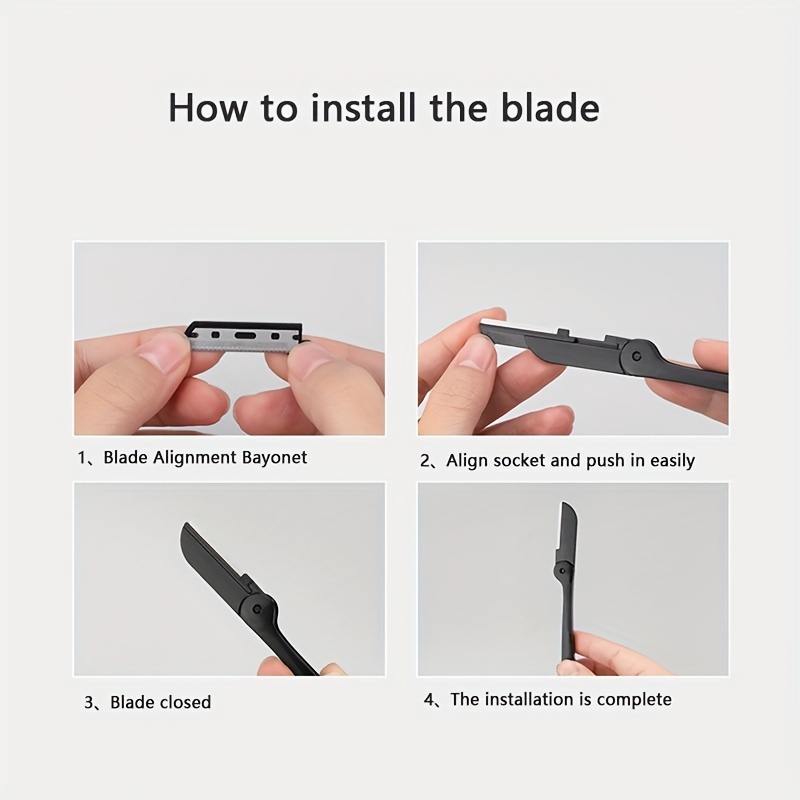 How to install the blade

1、Blade Alignment Bayonet

2、Align socket and push in easily

3、Blade closed

4、The installation is complete