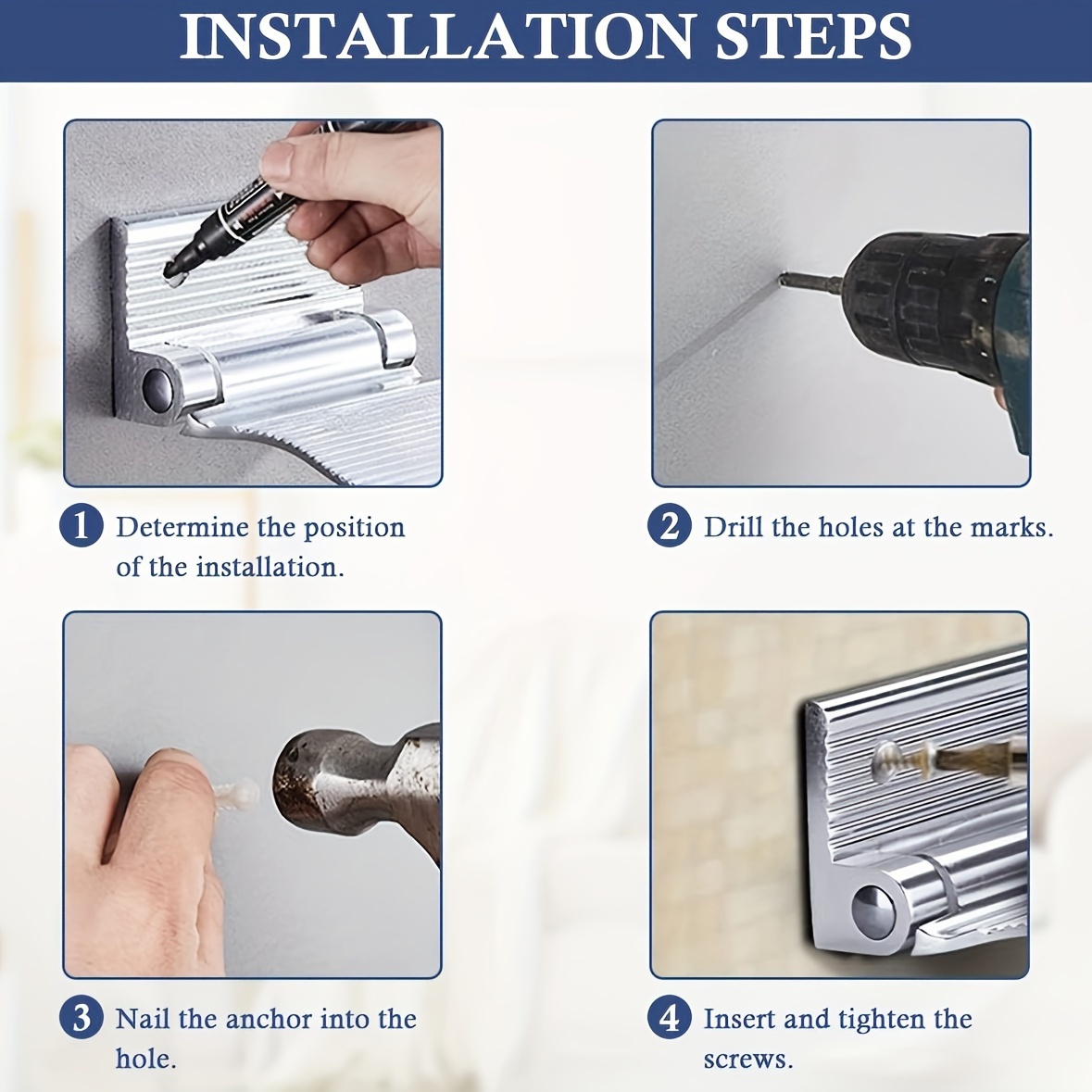 INSTALLATION STEPS

1 Determine the position of the installation.

2 Drill the holes at the marks.

3 Nail the anchor into the hole.

4 Insert and tighten the screws.