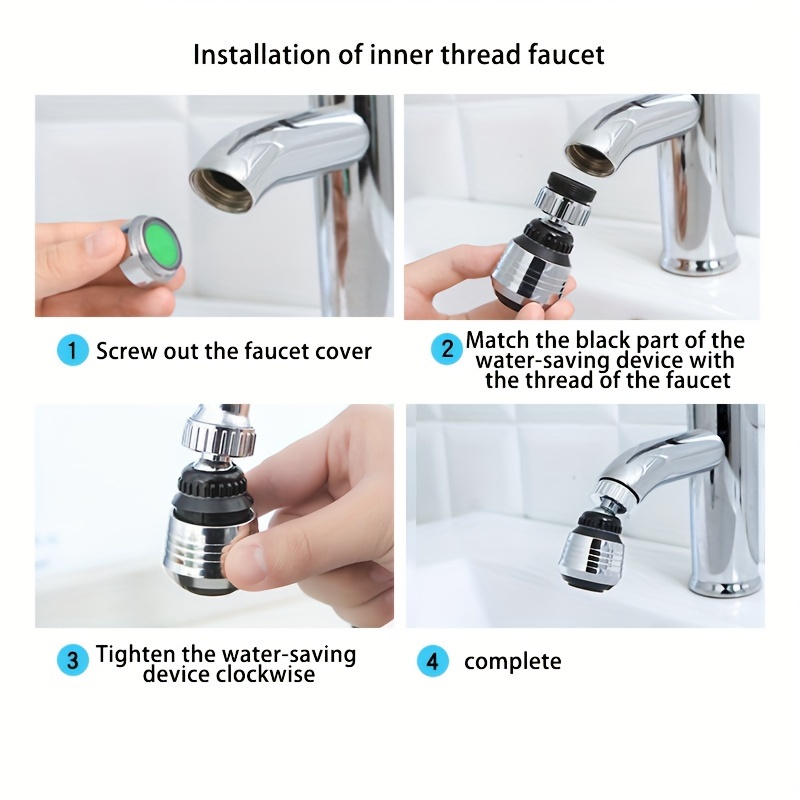 Installation of inner thread faucet

1 Screw out the faucet cover

2 Match the black part of the water-saving device with the thread of the faucet

3 Tighten the water-saving device clockwise

4 complete