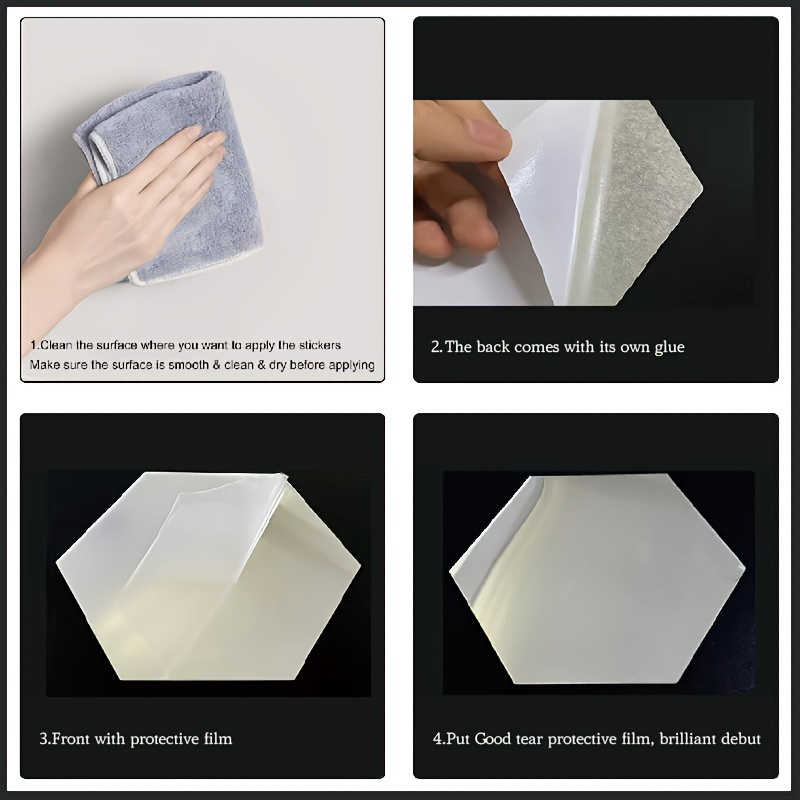 1.Clean the surface where you want to apply the stickers
Make sure the surface is smooth & clean & dry before applying

2.The back comes with its own glue

3.Front with protective film

4.Put Good tear protective film, brilliant debut