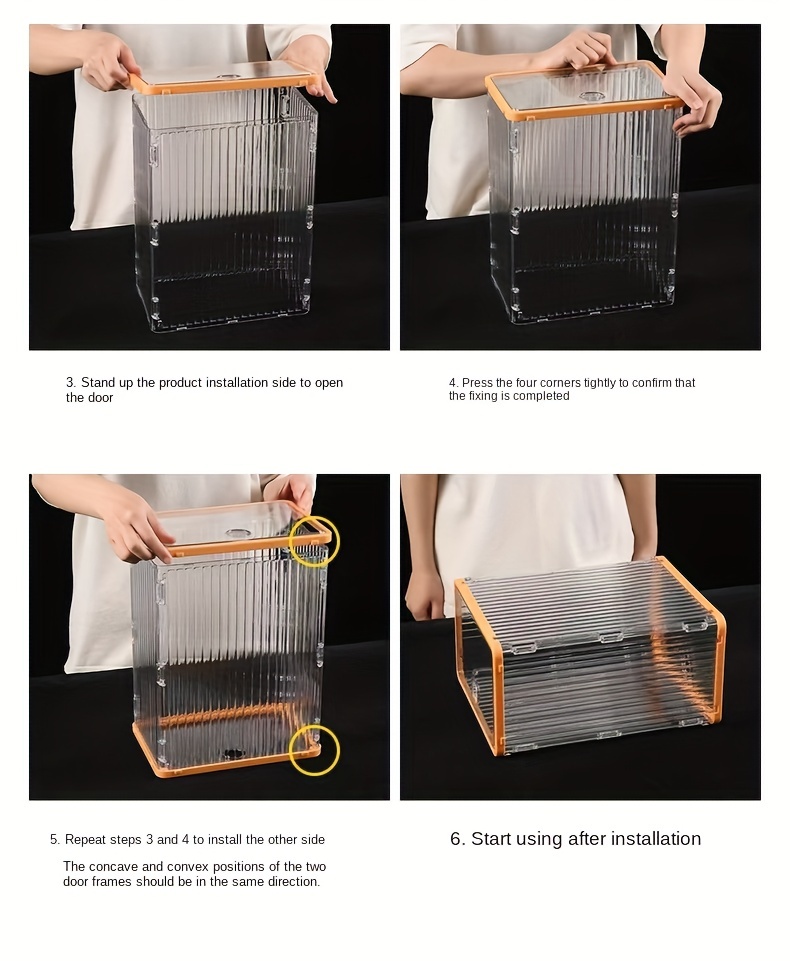 3. Stand up the product installation side to open the door

4. Press the four corners tightly to confirm that the fixing is completed

5. Repeat steps 3 and 4 to install the other side

The concave and convex positions of the two door frames should be in the same direction.

6. Start using after installation