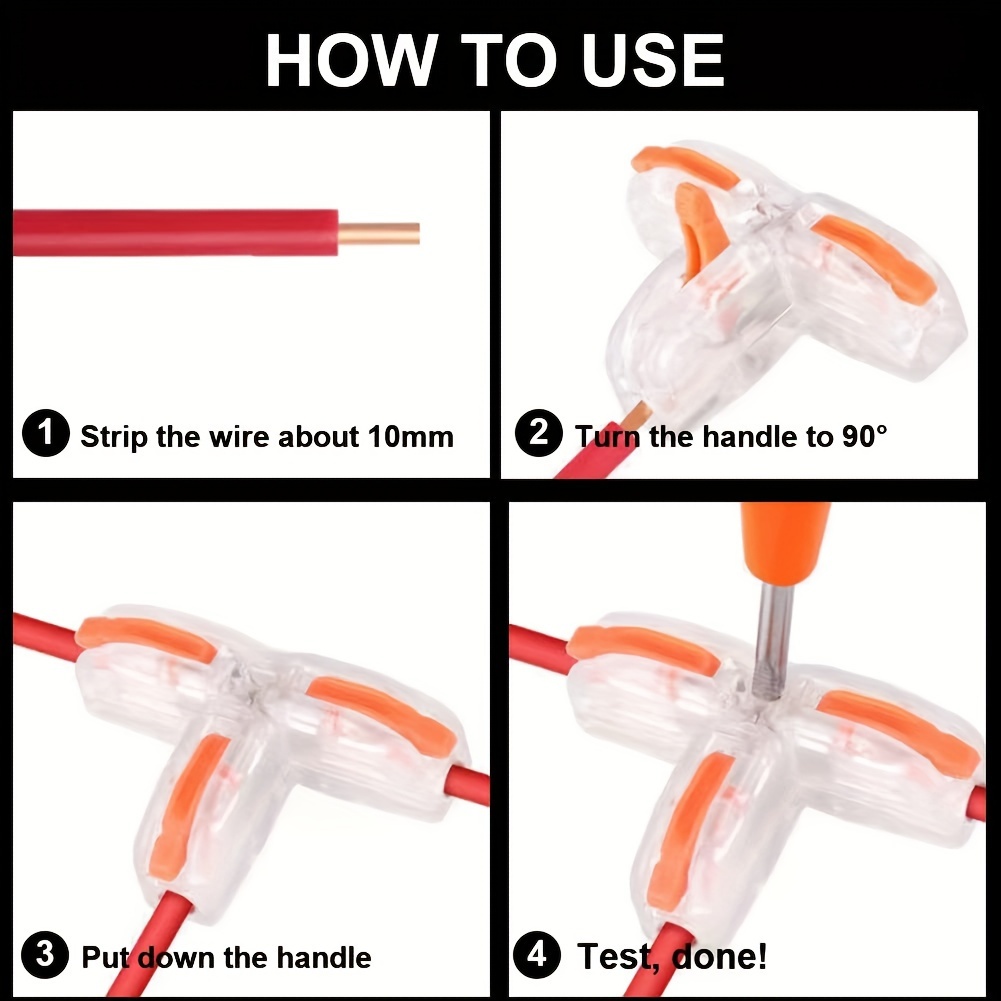 HOW TO USE

1 Strip the wire about 10mm

2 Turn the handle to 90°

3 Put down the handle

4 Test, done!