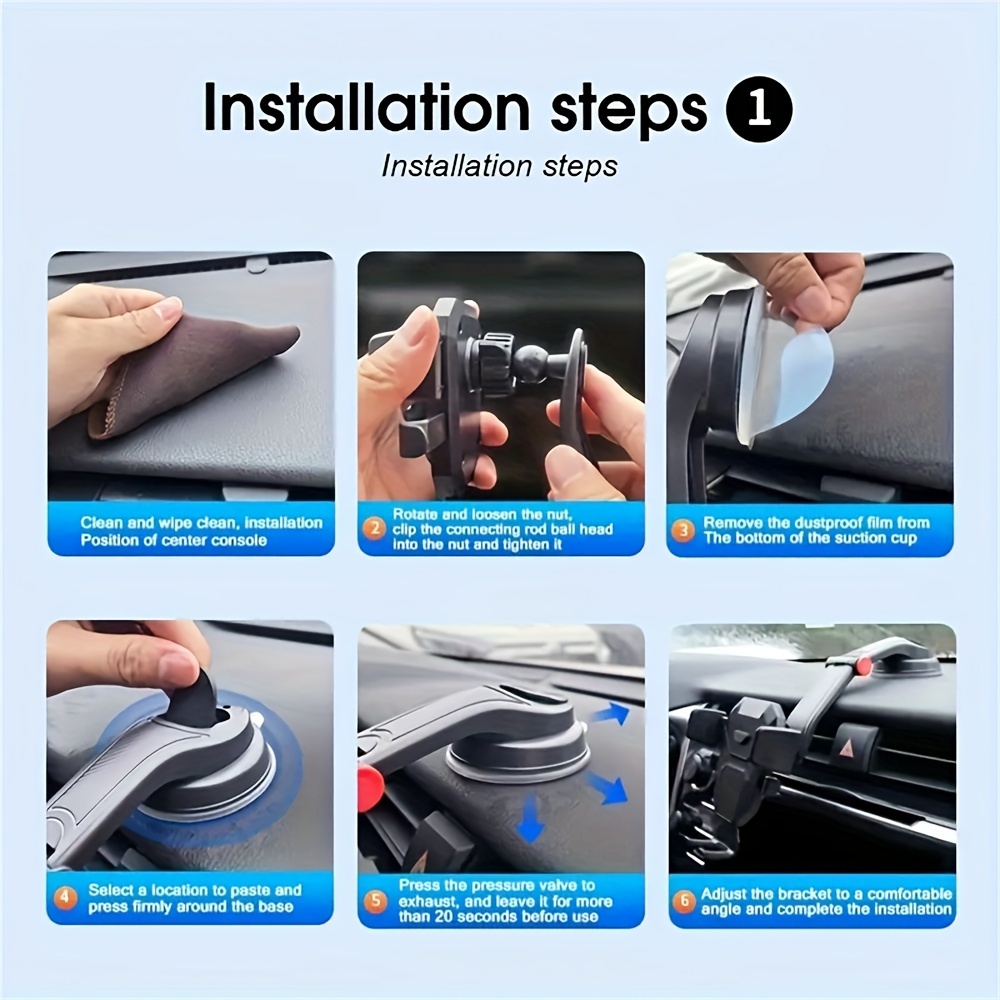 Installation steps 1

Installation steps

Clean and wipe clean, installation Position of center console

2 Rotate and loosen the nut, clip the connecting rod ball head into the nut and tighten it

3 Remove the dustproof film from The bottom of the suction cup

4 Select a location to paste and press firmly around the base

5 Press the pressure valve to exhaust, and leave it for more than 20 seconds before use

6 Adjust the bracket to a comfortable angle and complete the installation