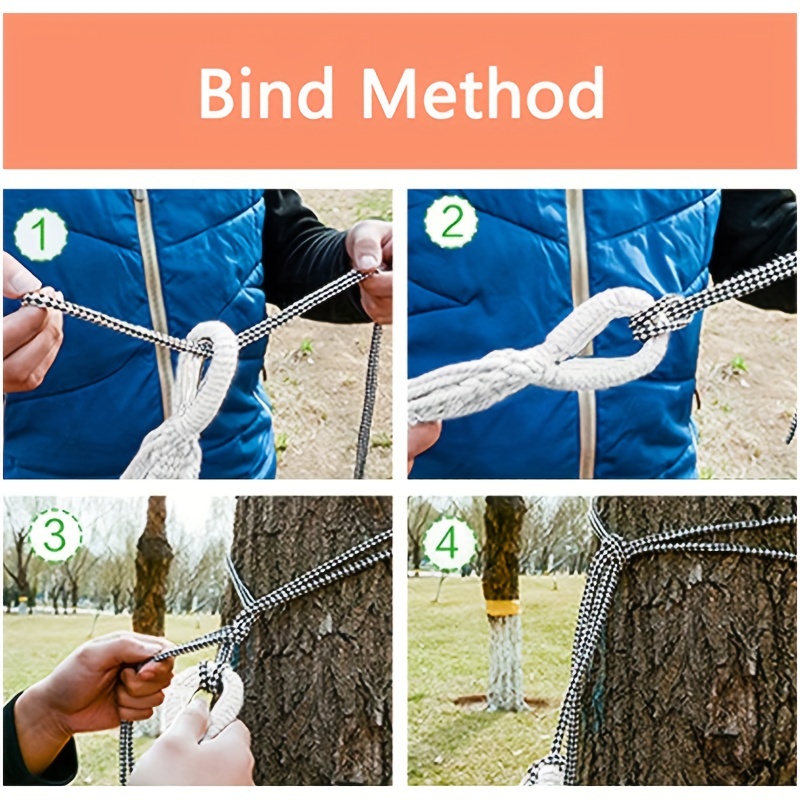 Bind Method

1

2

3

4