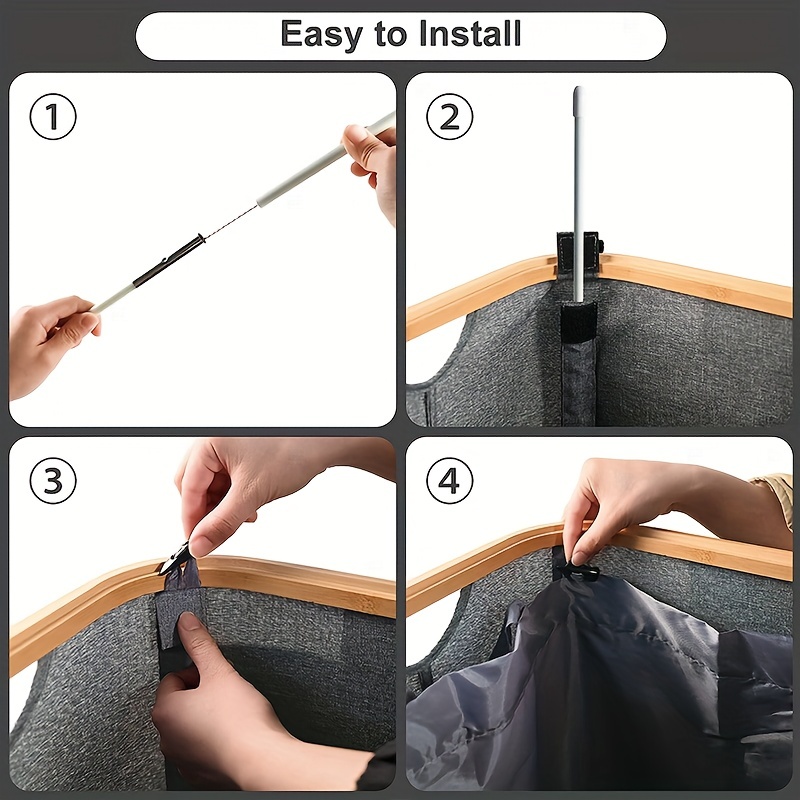 Easy to Install

1

2

3

4