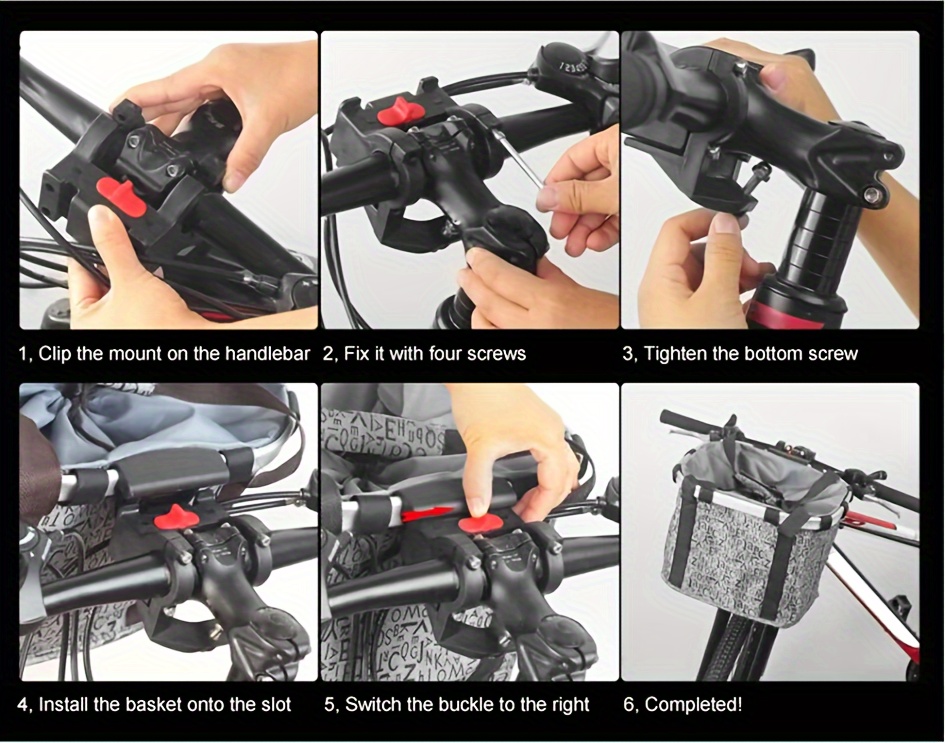 1, Clip the mount on the handlebar

2, Fix it with four screws

3, Tighten the bottom screw

4, Install the basket onto the slot

5, Switch the buckle to the right

6, Completed!