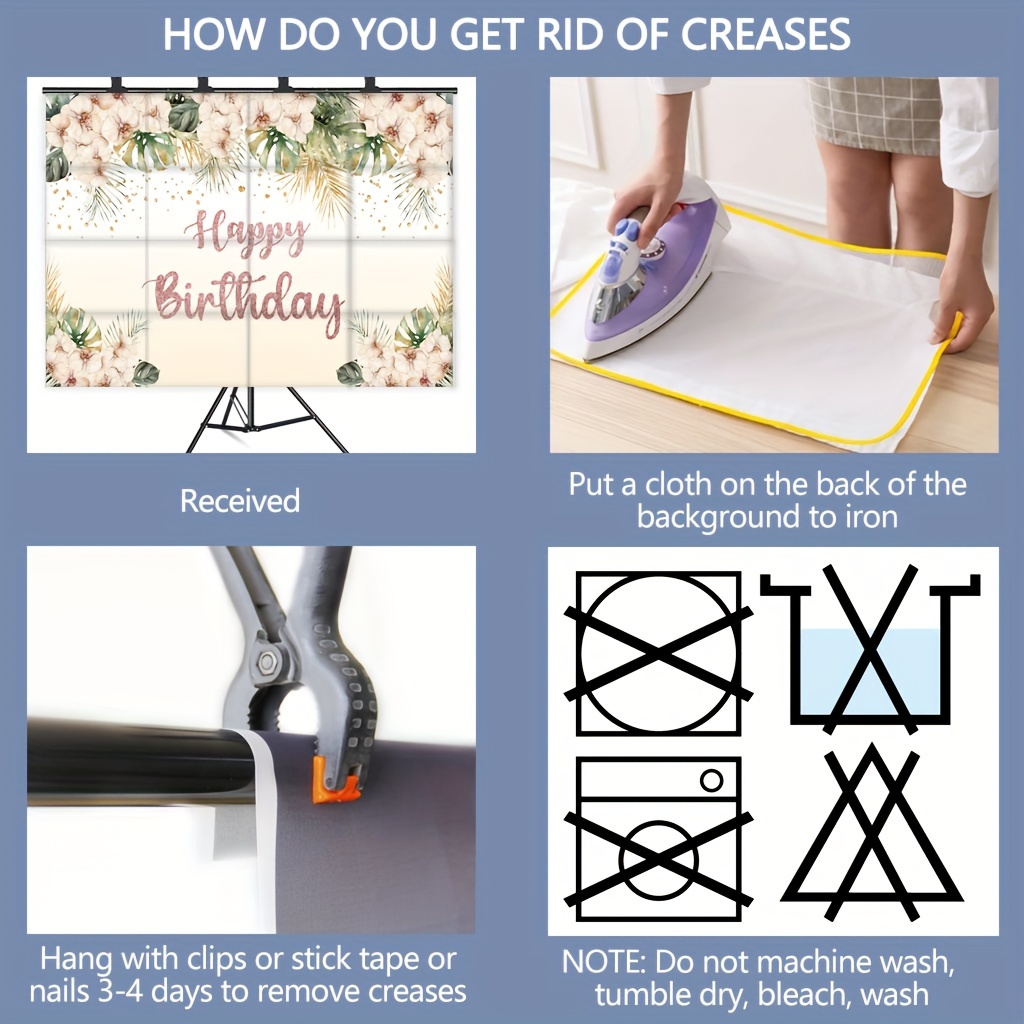 HOW DO YOU GET RID OF CREASES

Happy Birthday

Received

Put a cloth on the back of the background to iron

Hang with clips or stick tape or nails 3-4 days to remove creases

NOTE: Do not machine wash, tumble dry, bleach, wash