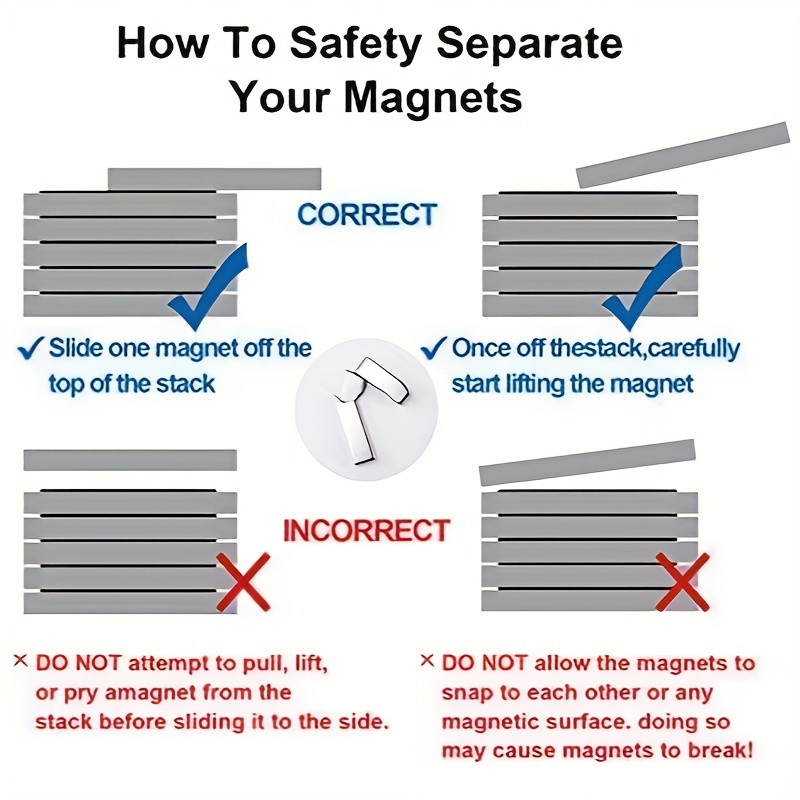 How To Safety Separate Your Magnets

CORRECT

✓ Slide one magnet off the top of the stack

✓ Once off thestack,carefully start lifting the magnet

INCORRECT

× DO NOT attempt to pull, lift, or pry amagnet from the stack before sliding it to the side.

× DO NOT allow the magnets to snap to each other or any magnetic surface. doing so may cause magnets to break!