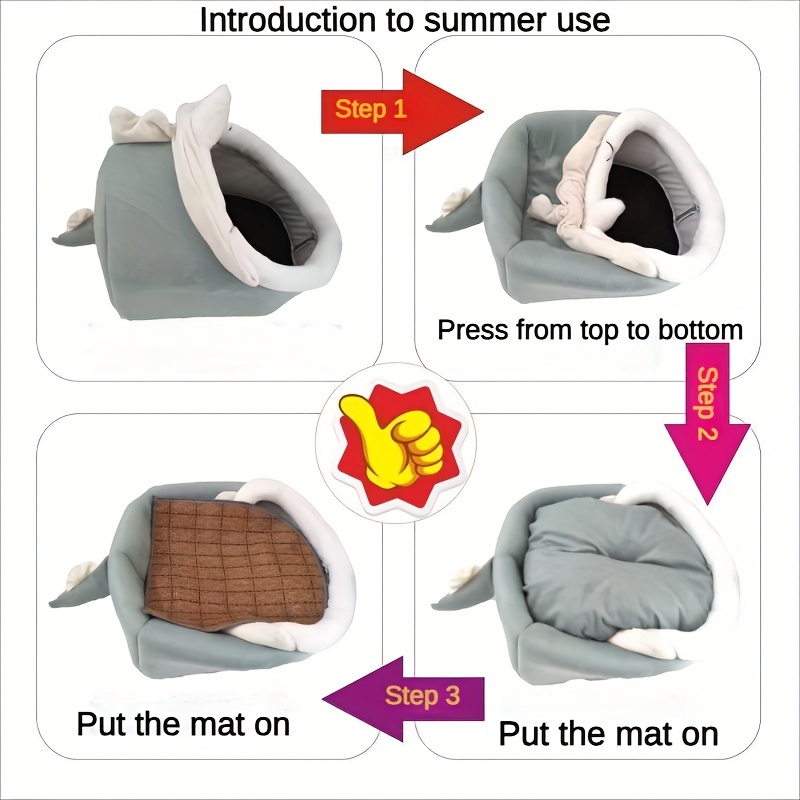 Introduction to summer use

Step 1

Press from top to bottom

Step 2

Put the mat on

Step 3

Put the mat on