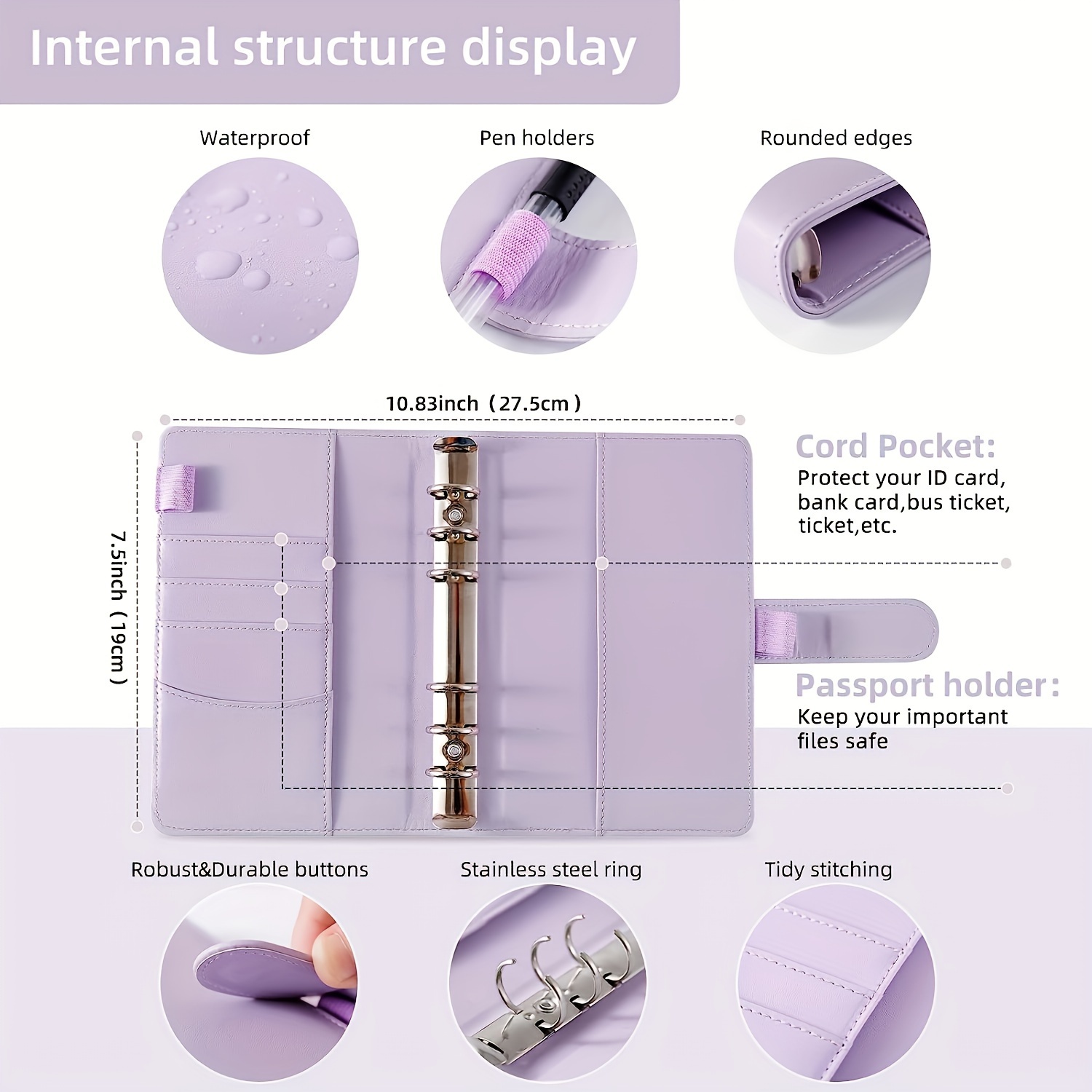 Internal structure display

Waterproof

Pen holders

Rounded edges

10.83inch（27.5cm）

7.5inch（19cm）

Cord Pocket:
Protect your ID card, bank card,bus ticket, ticket,etc.

Passport holder:
Keep your important files safe

Robust&Durable buttons

Stainless steel ring

Tidy stitching