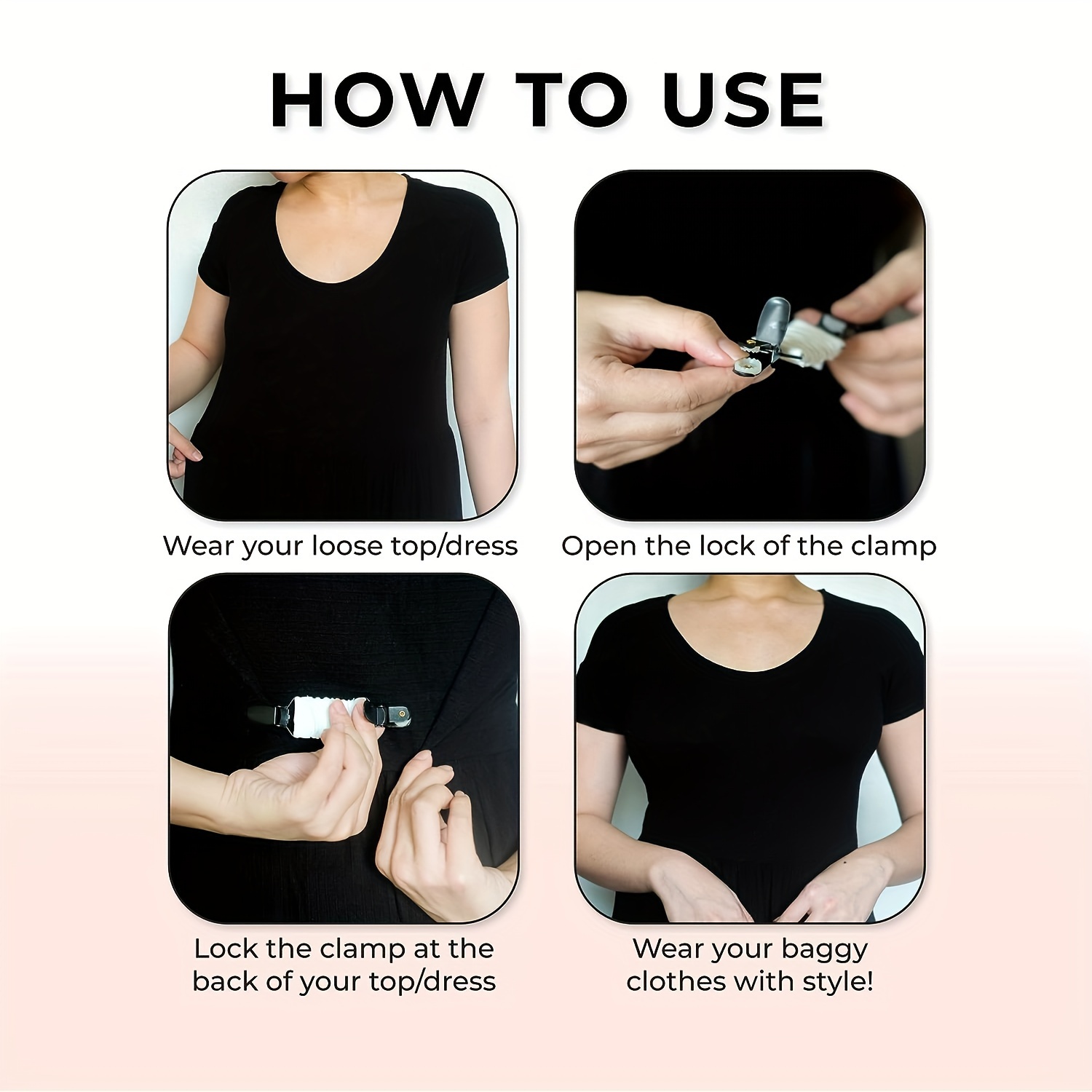 HOW TO USE

Wear your loose top/dress

Open the lock of the clamp

Lock the clamp at the back of your top/dress

Wear your baggy clothes with style!