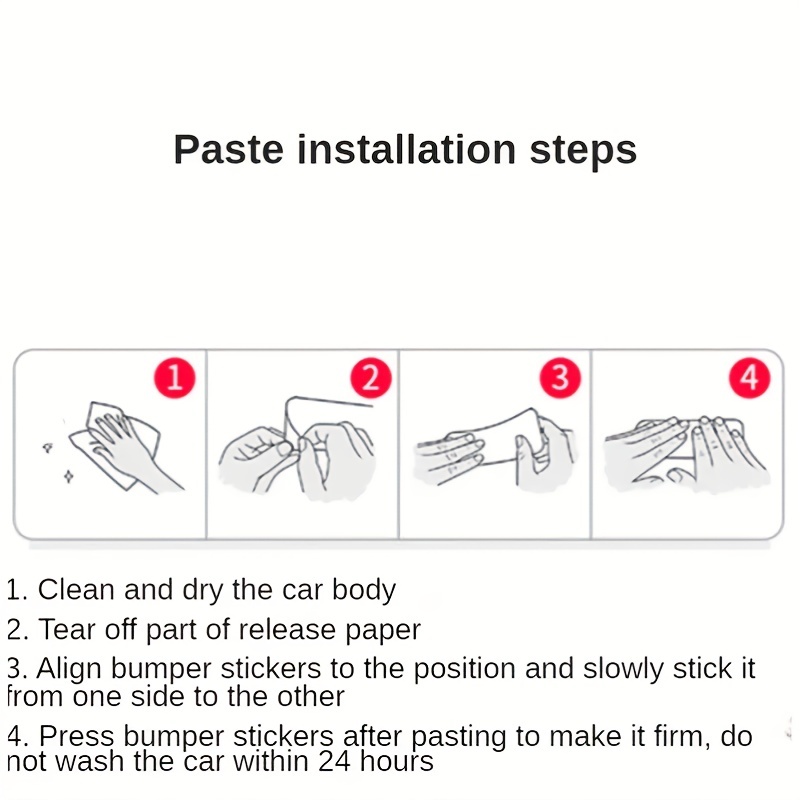 Paste installation steps

1

2

3

4

1. Clean and dry the car body

2. Tear off part of release paper

3. Align bumper stickers to the position and slowly stick it from one side to the other

4. Press bumper stickers after pasting to make it firm, do not wash the car within 24 hours