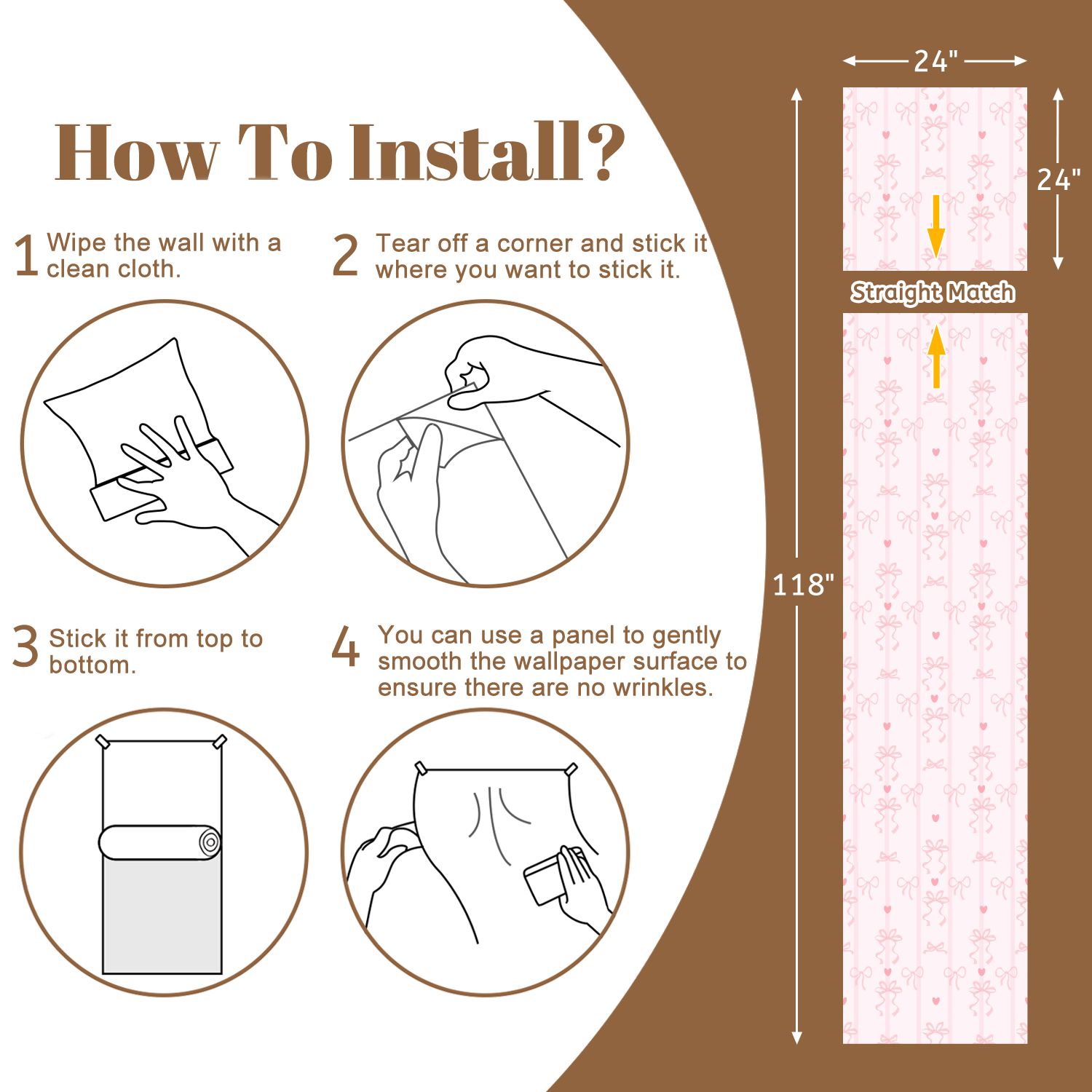 How To Install?

1 Wipe the wall with a clean cloth.

2 Tear off a corner and stick it where you want to stick it.

3 Stick it from top to bottom.

4 You can use a panel to gently smooth the wallpaper surface to ensure there are no wrinkles.

24"

24"

Straight Match

118"