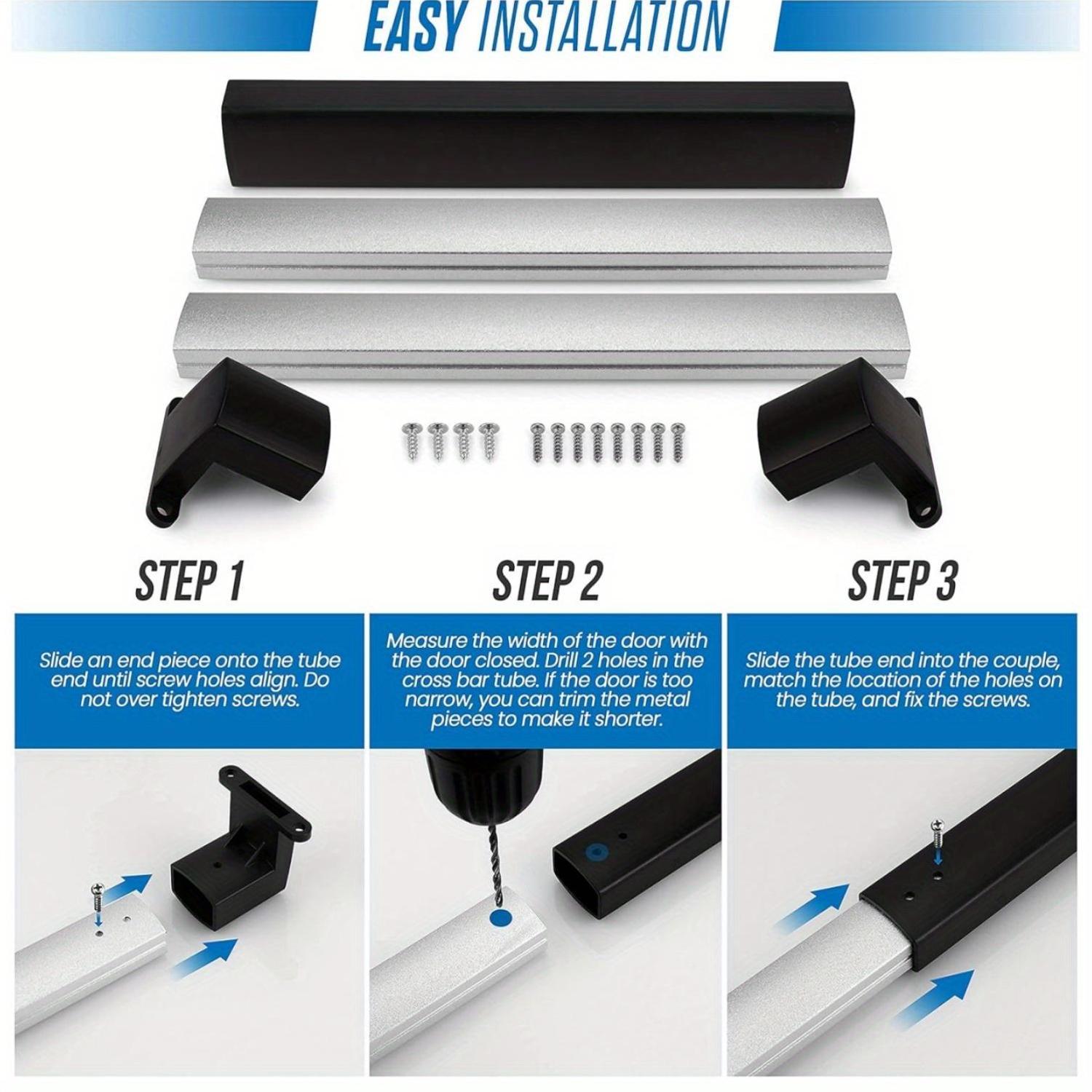 EASY INSTALLATION

STEP 1

Slide an end piece onto the tube end until screw holes align. Do not over tighten screws.

STEP 2

Measure the width of the door with the door closed. Drill 2 holes in the cross bar tube. If the door is too narrow, you can trim the metal pieces to make it shorter.

STEP 3

Slide the tube end into the couple, match the location of the holes on the tube, and fix the screws.