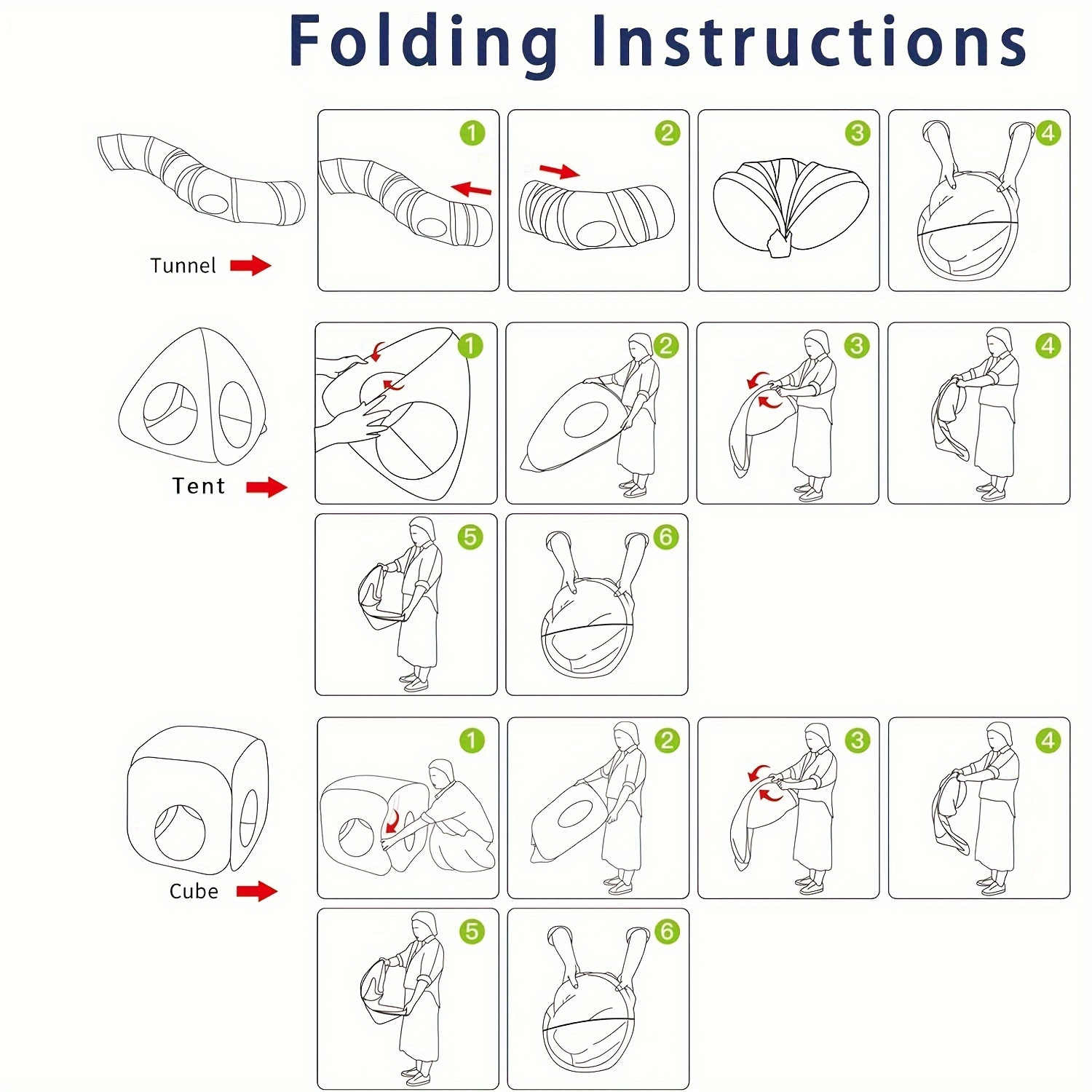 Folding Instructions

Tunnel

1 2 3 4

Tent

1 2 3 4

5 6

Cube

1 2 3 4

5 6