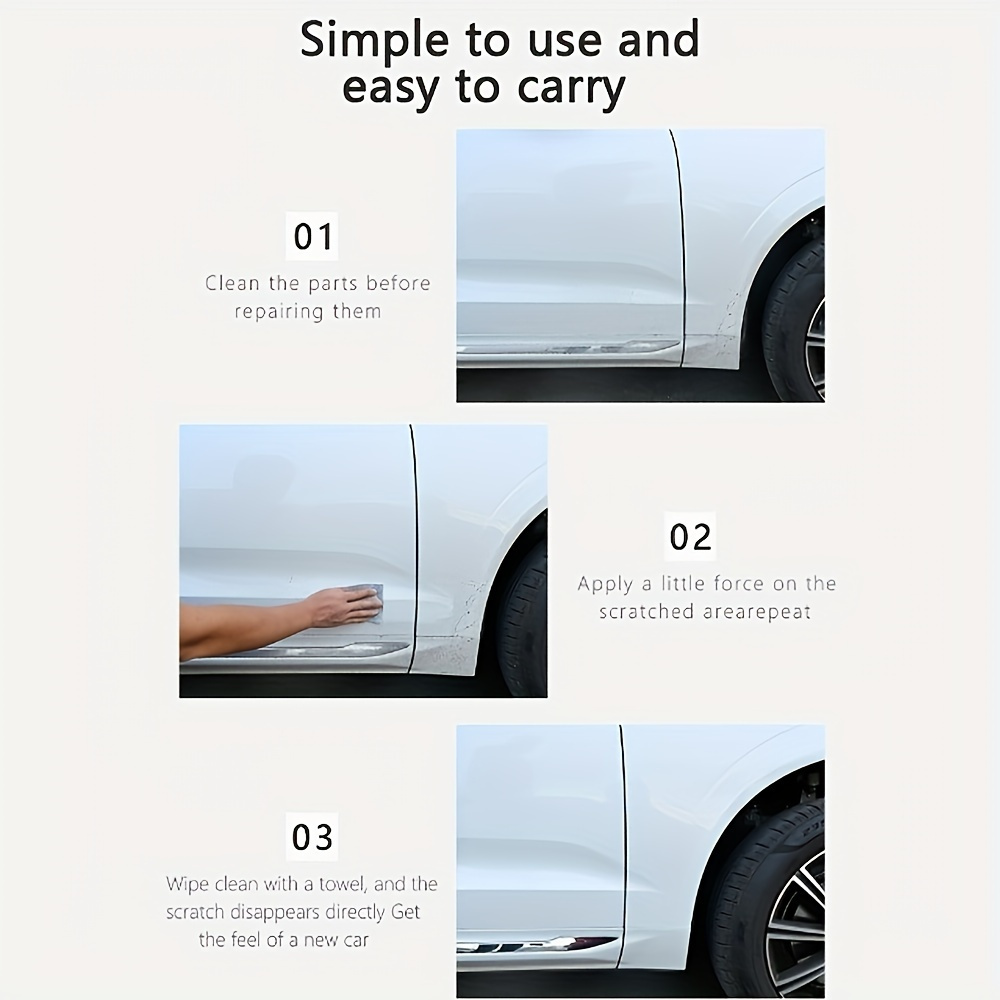 Simple to use and easy to carry

01

Clean the parts before repairing them

02

Apply a little force on the scratched arearepeat

03

Wipe clean with a towel, and the scratch disappears directly Get the feel of a new car