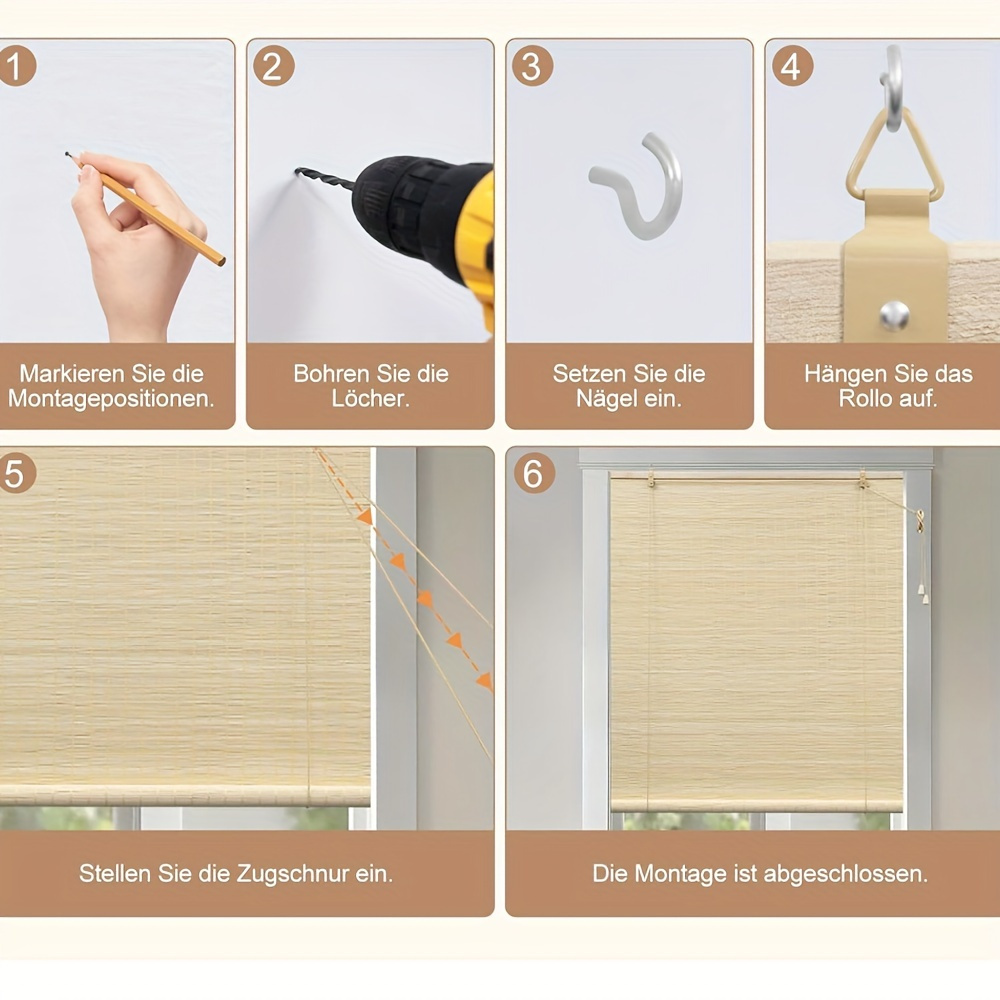 1
Markieren Sie die Montagepositionen.

2
Bohren Sie die Löcher.

3
Setzen Sie die Nägel ein.

4
Hängen Sie das Rollo auf.

5
Stellen Sie die Zugschnur ein.

6
Die Montage ist abgeschlossen.