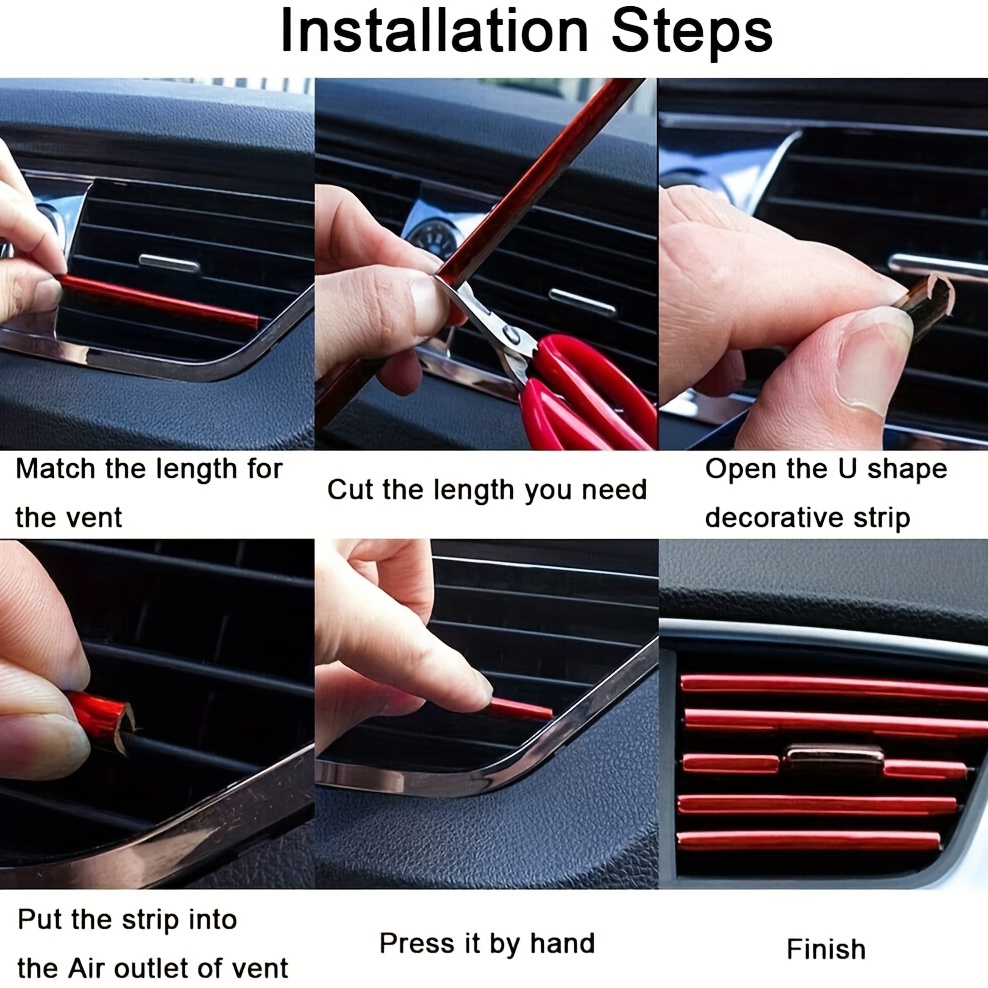 Installation Steps

Match the length for the vent

Cut the length you need

Open the U shape decorative strip

Put the strip into the Air outlet of vent

Press it by hand

Finish