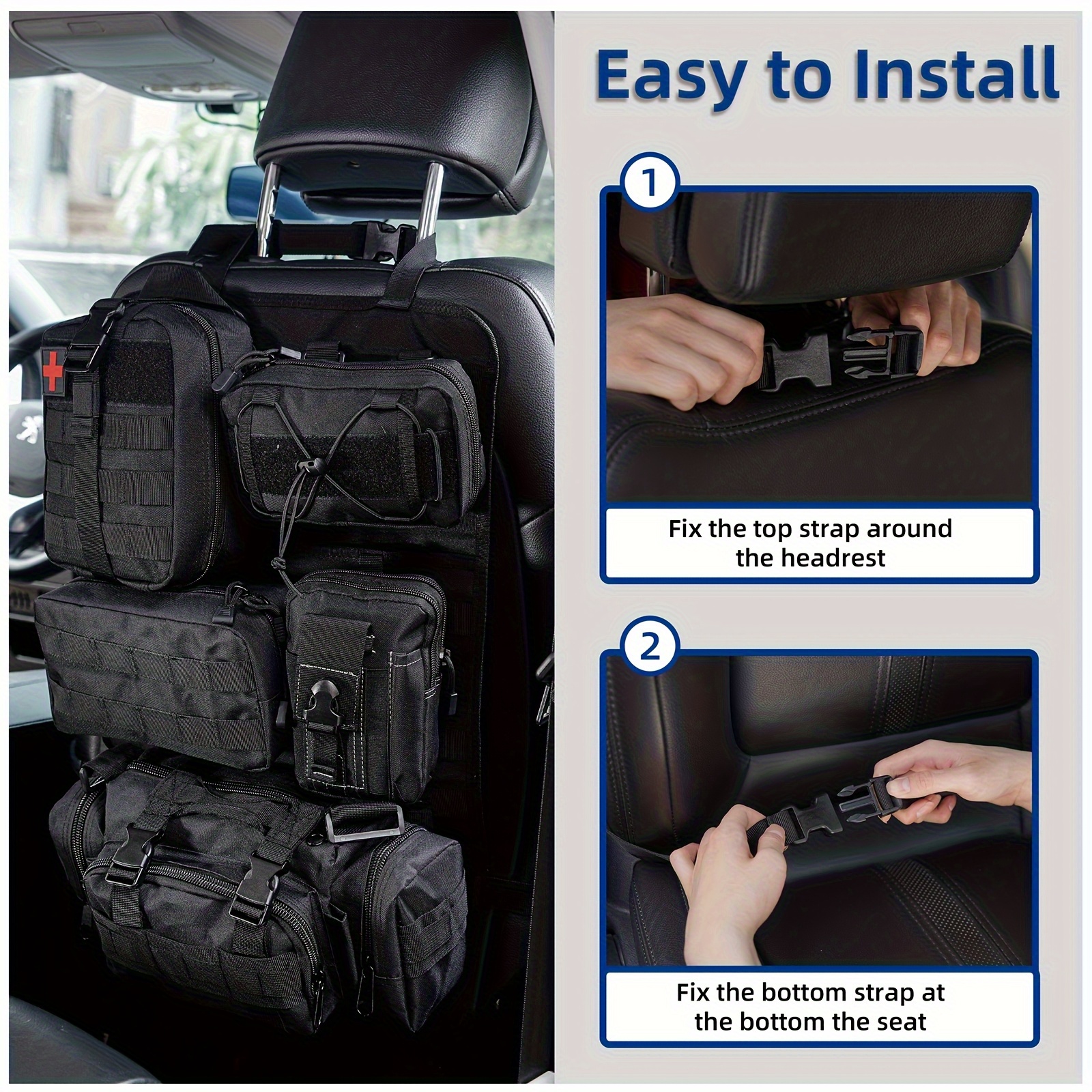 Easy to Install

1

Fix the top strap around the headrest

2

Fix the bottom strap at the bottom the seat