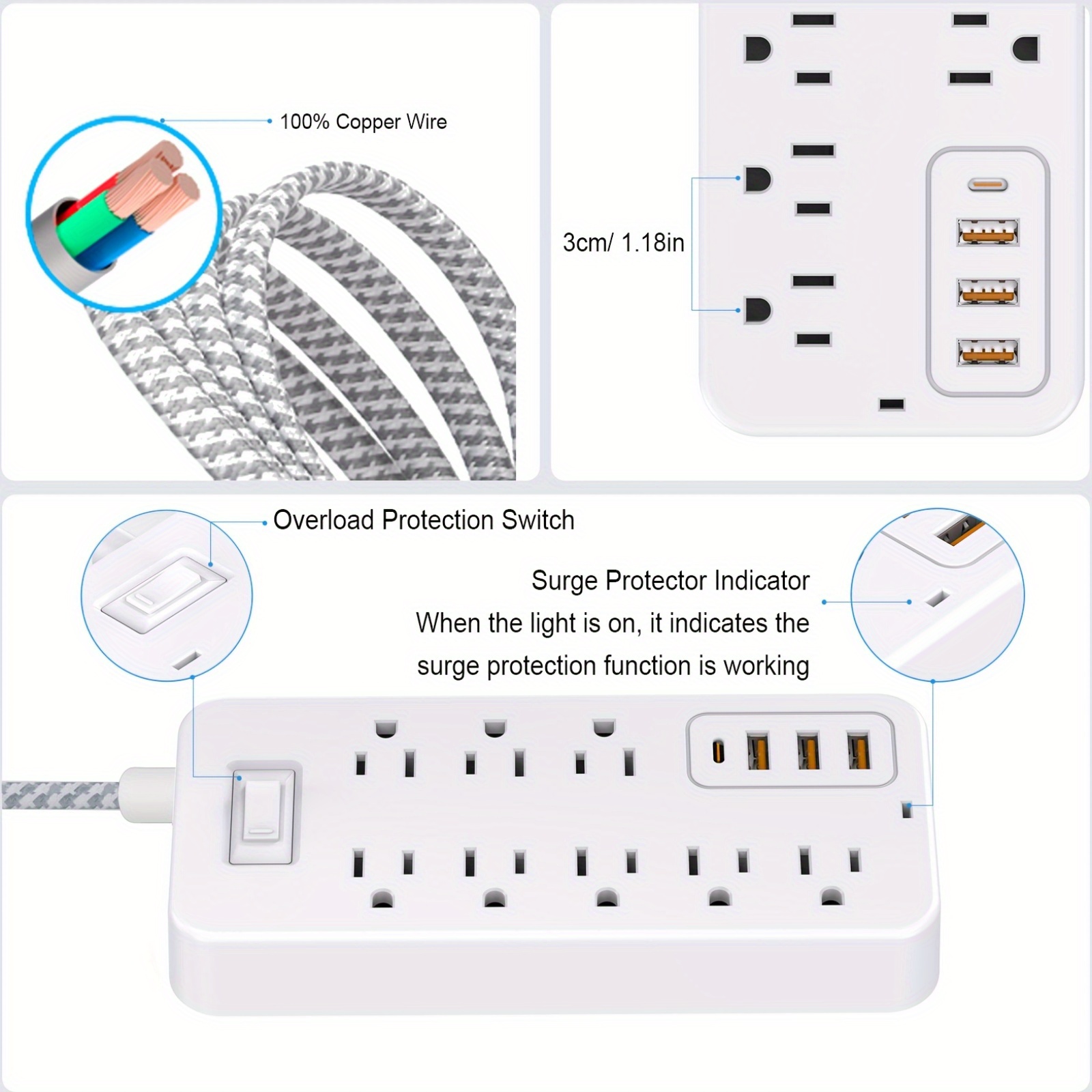 100% Copper Wire

3cm/ 1.18in

Overload Protection Switch

Surge Protector Indicator
When the light is on, it indicates the surge protection function is working