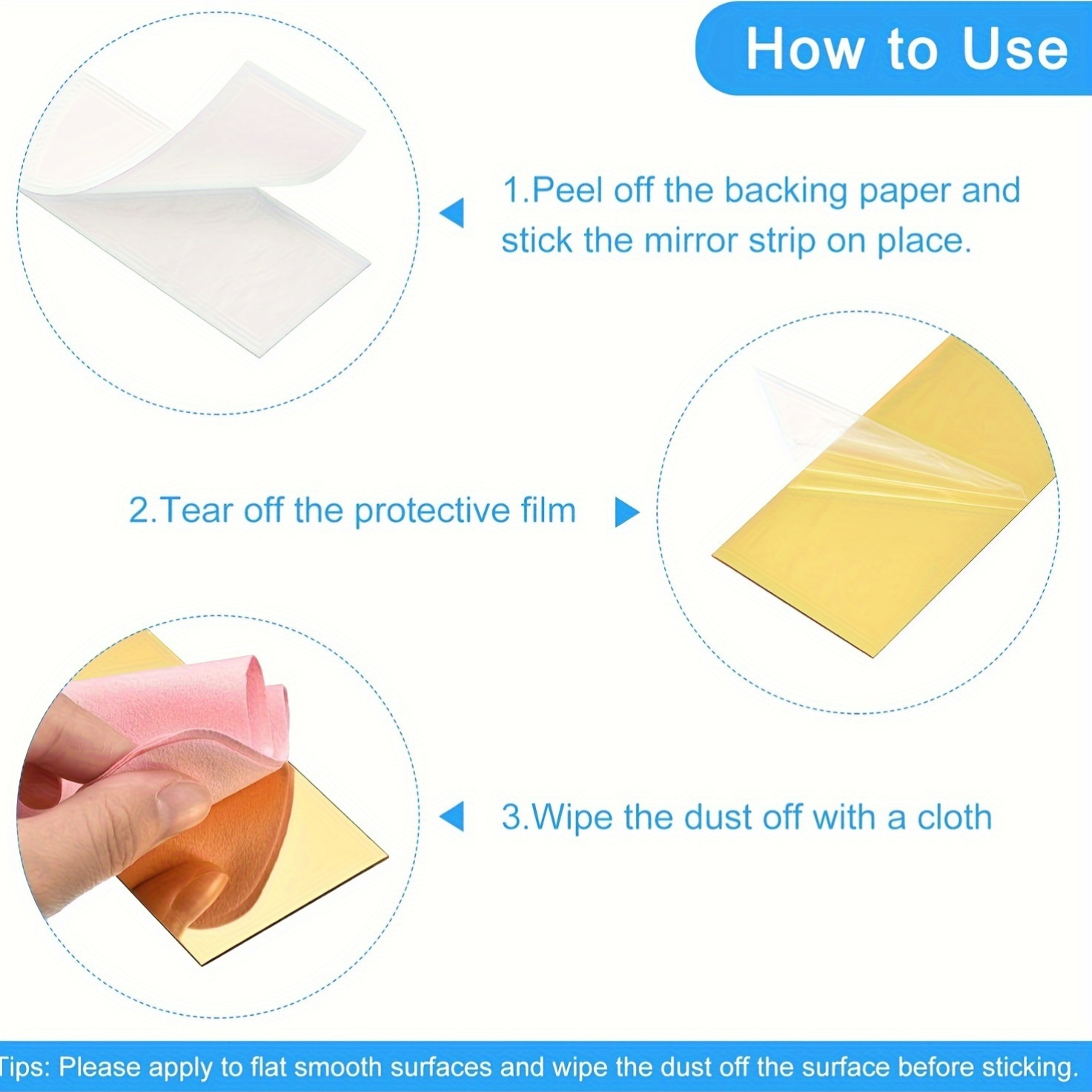 How to Use

1.Peel off the backing paper and stick the mirror strip on place.

2.Tear off the protective film

3.Wipe the dust off with a cloth

Tips: Please apply to flat smooth surfaces and wipe the dust off the surface before sticking.