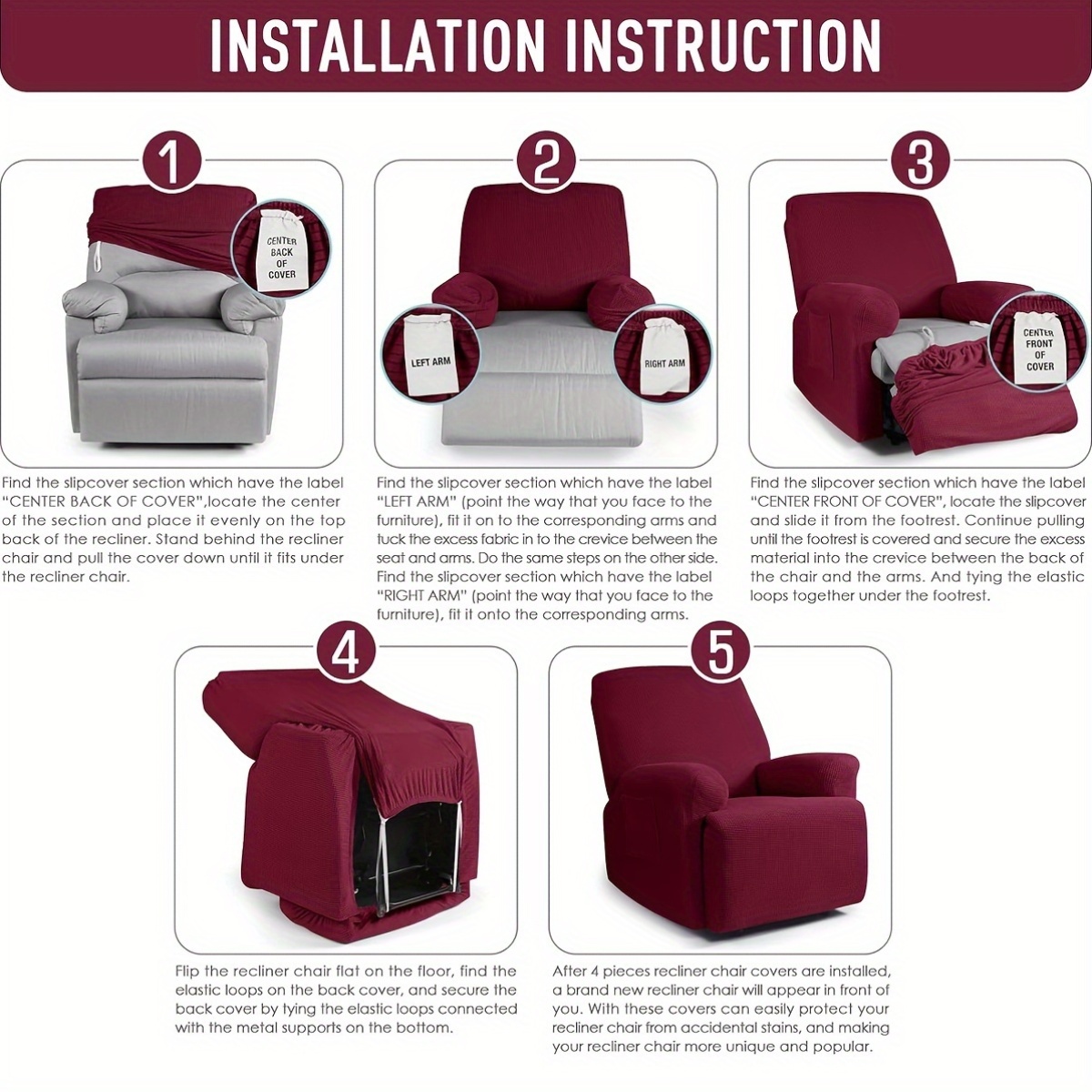 INSTALLATION INSTRUCTION

1

CENTER BACK OF COVER

Find the slipcover section which have the label "CENTER BACK OF COVER",locate the center of the section and place it evenly on the top back of the recliner. Stand behind the recliner chair and pull the cover down until it fits under the recliner chair.

2

LEFT ARM

RIGHT ARM

Find the slipcover section which have the label "LEFT ARM" (point the way that you face to the furniture), fit it on to the corresponding arms and tuck the excess fabric in to the crevice between the seat and arms. Do the same steps on the other side. Find the slipcover section which have the label "RIGHT ARM" (point the way that you face to the furniture), fit it onto the corresponding arms.

3

CENTER FRONT OF COVER

Find the slipcover section which have the label "CENTER FRONT OF COVER", locate the slipcover and slide it from the footrest. Continue pulling until the footrest is covered and secure the excess material into the crevice between the back of the chair and the arms. And tying the elastic loops together under the footrest.

4

Flip the recliner chair flat on the floor, find the elastic loops on the back cover, and secure the back cover by tying the elastic loops connected with the metal supports on the bottom.

5

After 4 pieces recliner chair covers are installed, a brand new recliner chair will appear in front of you. With these covers can easily protect your recliner chair from accidental stains, and making your recliner chair more unique and popular.