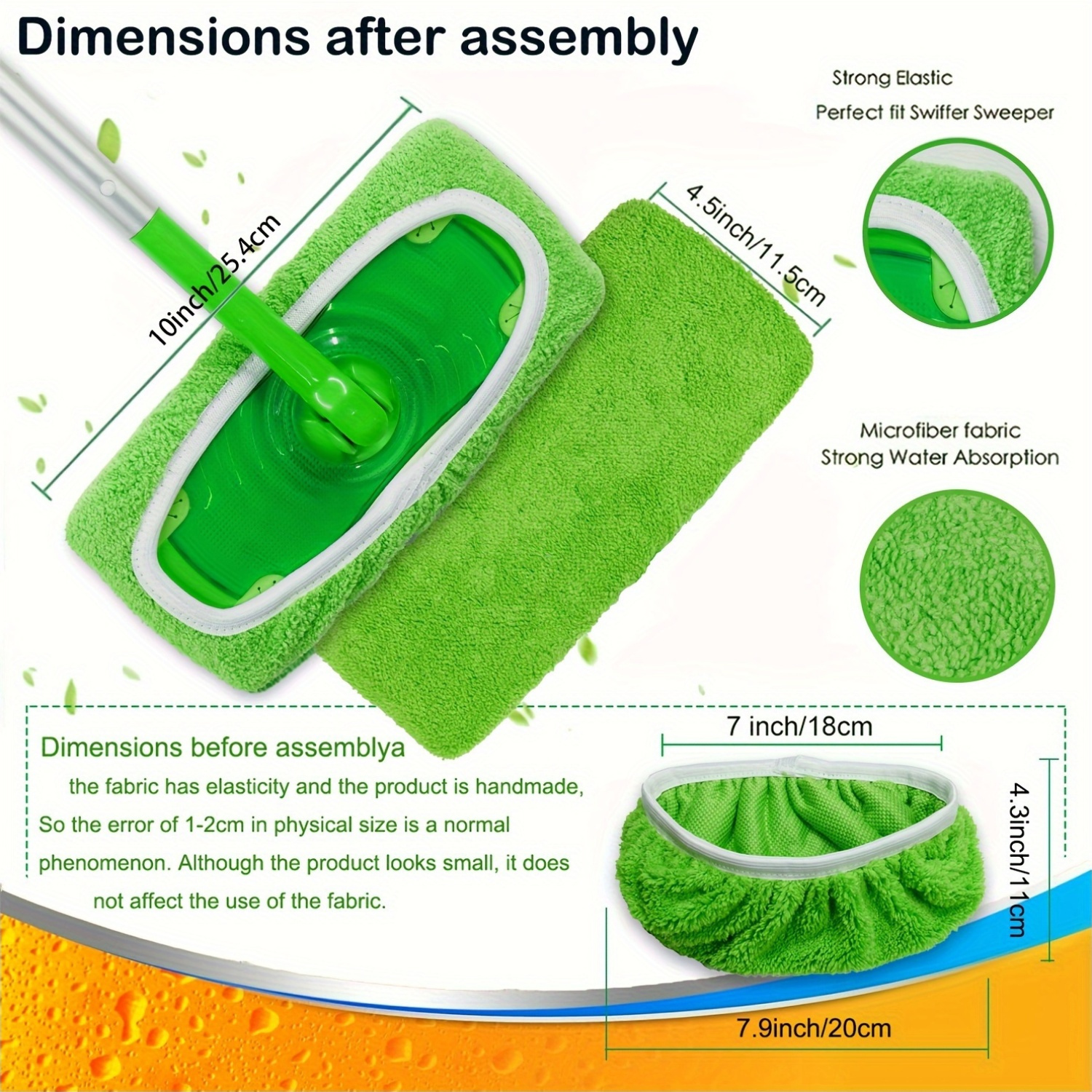 Dimensions after assembly

Strong Elastic

Perfect fit Swiffer Sweeper

10inch/25.4cm

4.5inch/11.5cm

Microfiber fabric

Strong Water Absorption

Dimensions before assemblya

the fabric has elasticity and the product is handmade, So the error of 1-2cm in physical size is a normal phenomenon. Although the product looks small, it does not affect the use of the fabric.

7 inch/18cm

4.3inch/11cm

7.9inch/20cm