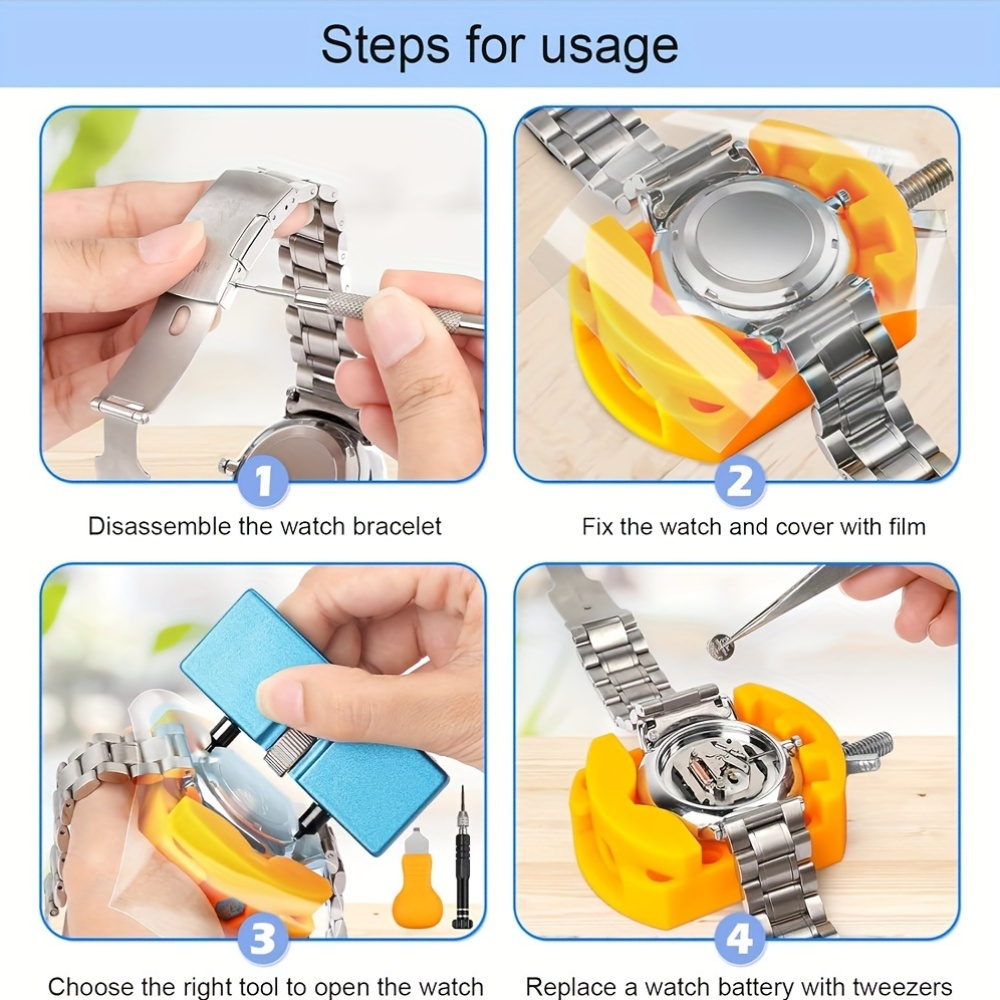 Steps for usage

1

Disassemble the watch bracelet

2

Fix the watch and cover with film

3

Choose the right tool to open the watch

4

Replace a watch battery with tweezers