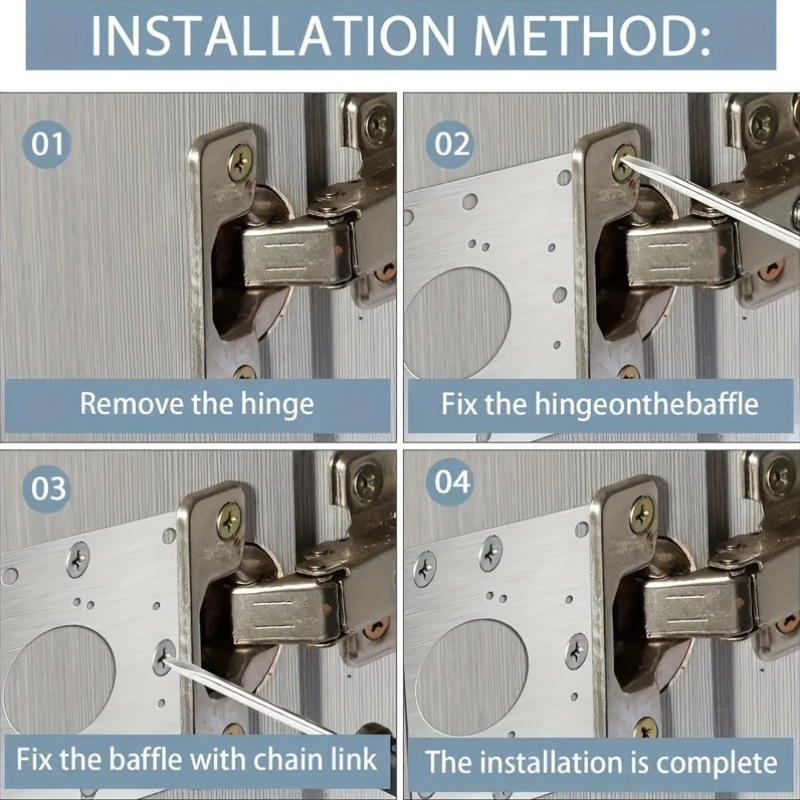 INSTALLATION METHOD:

01

Remove the hinge

02

Fix the hingeonthebaffle

03

Fix the baffle with chain link

04

The installation is complete