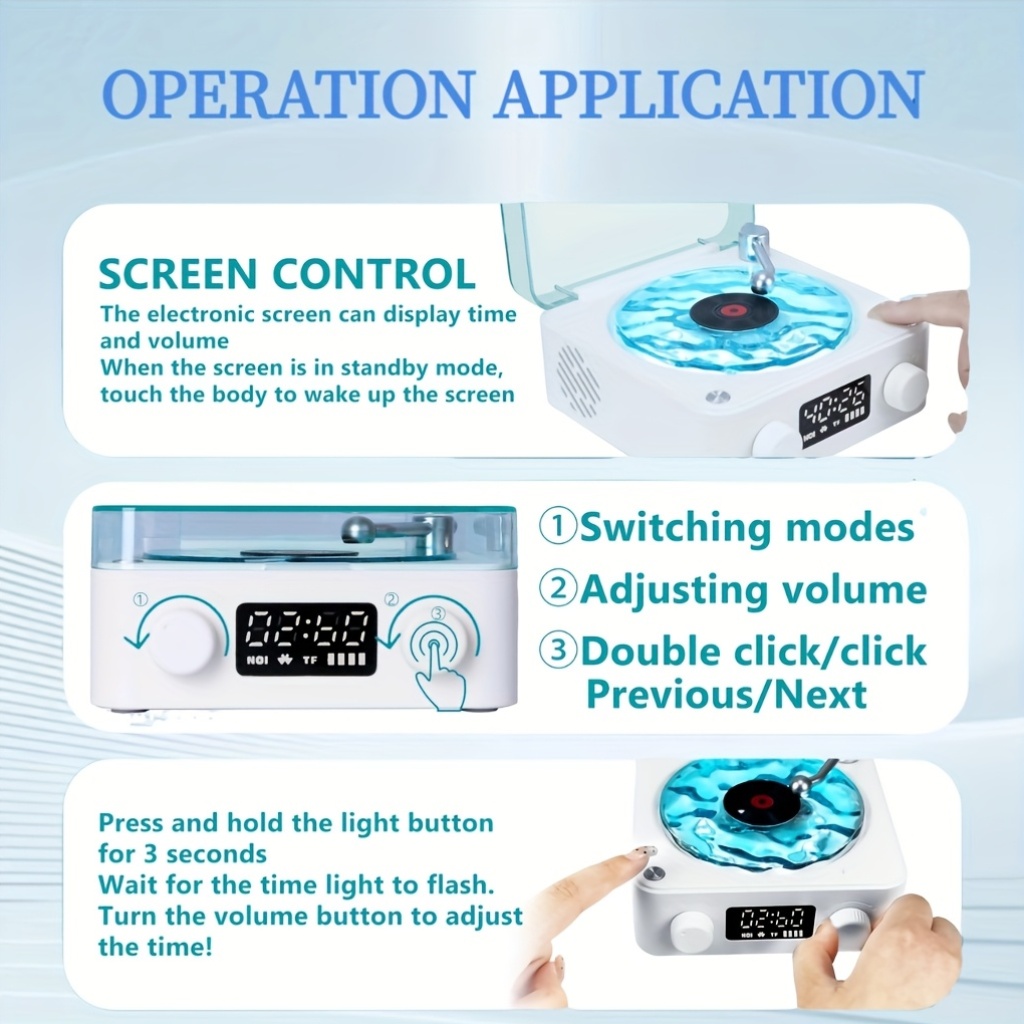 OPERATION APPLICATION

SCREEN CONTROL
The electronic screen can display time and volume
When the screen is in standby mode, touch the body to wake up the screen

40:26
NOI TF

①
02:60
NOI TF
②
③

①Switching modes
②Adjusting volume
③Double click/click Previous/Next

Press and hold the light button for 3 seconds
Wait for the time light to flash.
Turn the volume button to adjust the time!

02:60
NOI TF