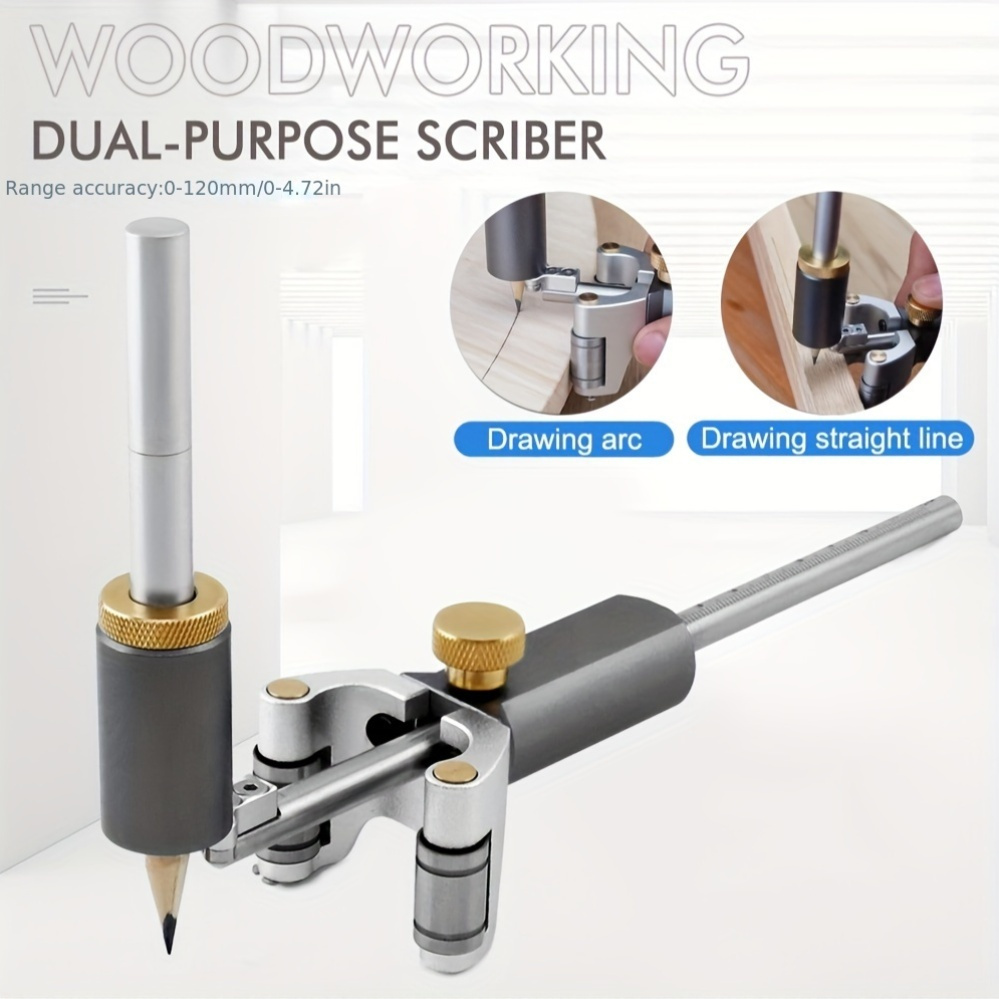 WOODWORKING
DUAL-PURPOSE SCRIBER
Range accuracy:0-120mm/0-4.72in

Drawing arc
Drawing straight line