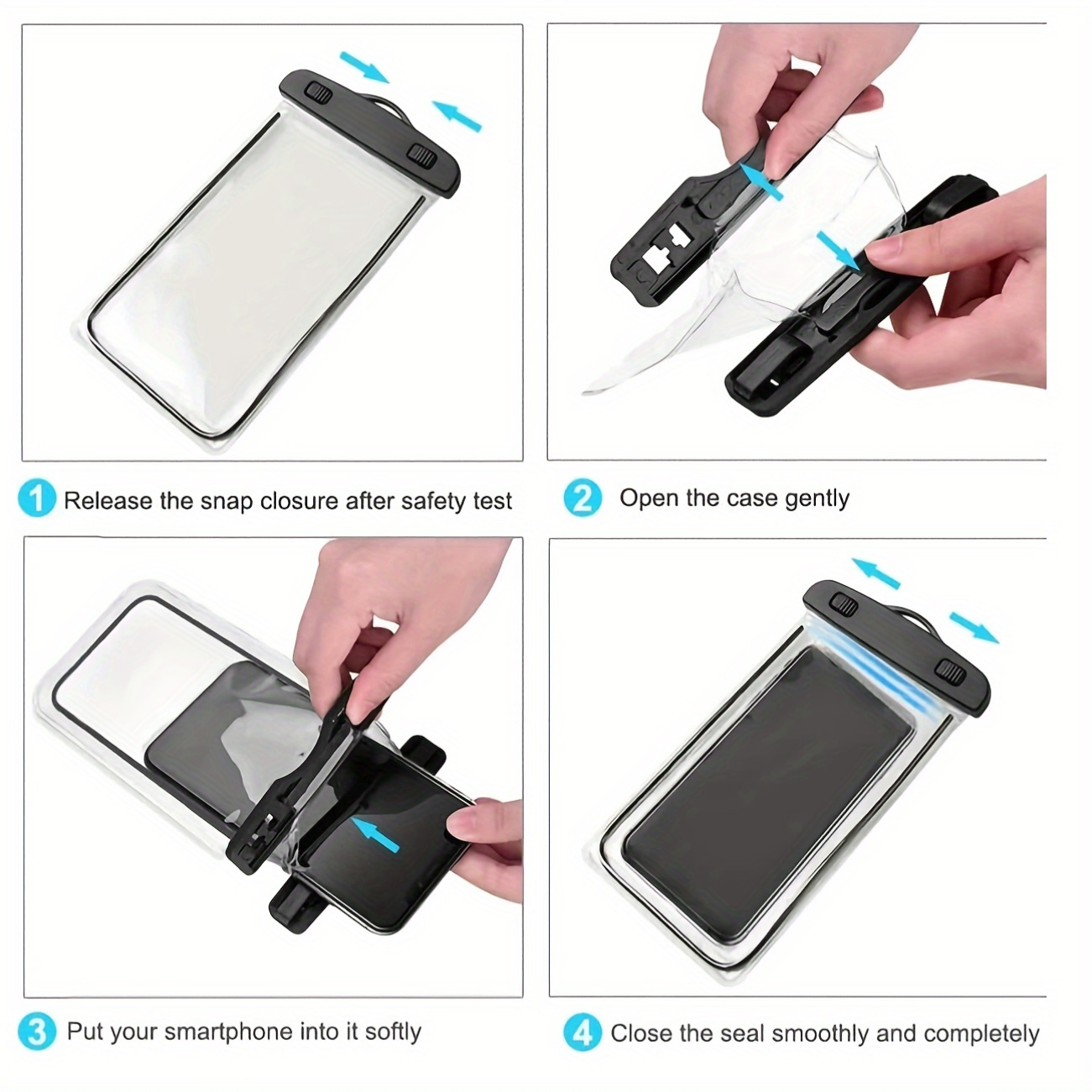 1 Release the snap closure after safety test

2 Open the case gently

3 Put your smartphone into it softly

4 Close the seal smoothly and completely