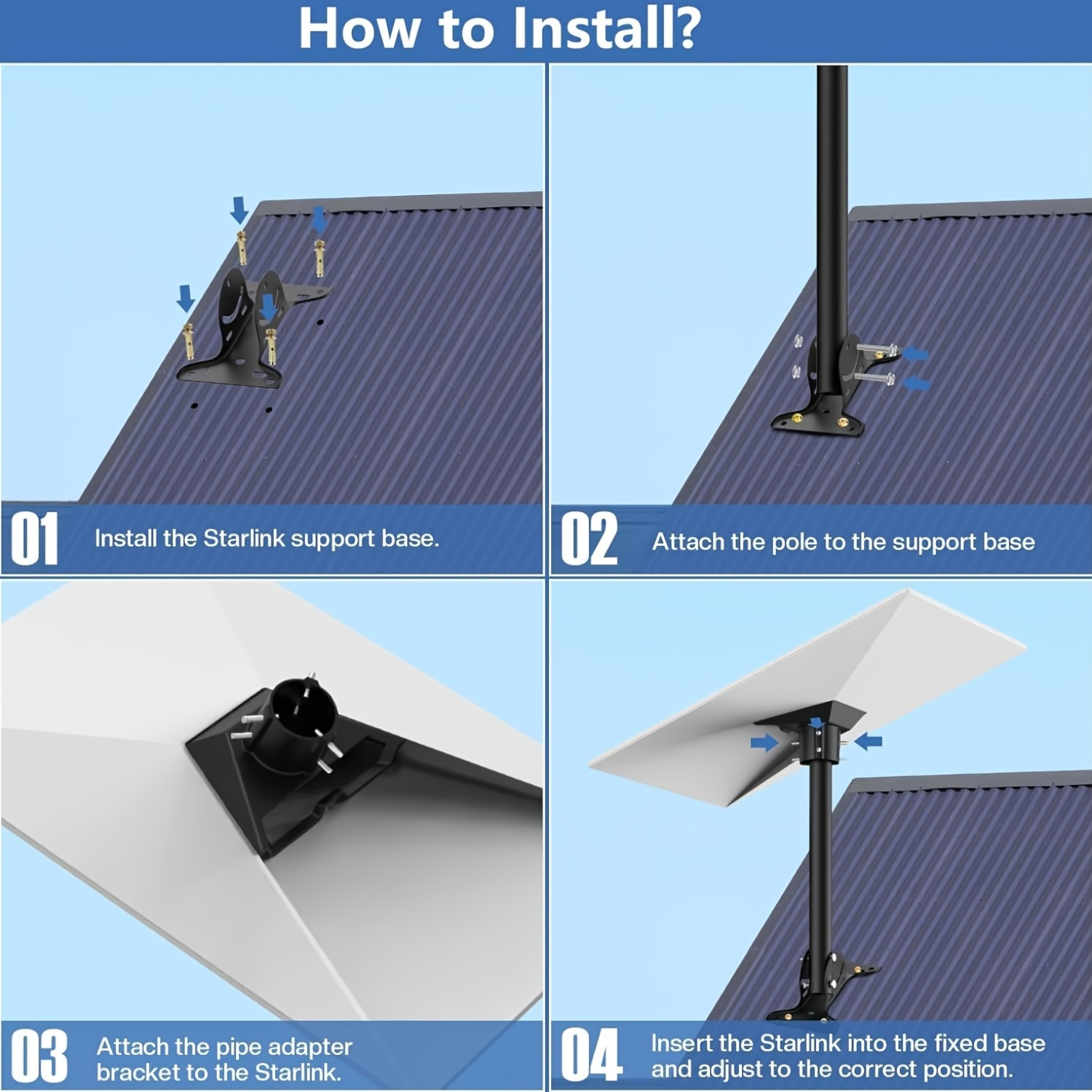 How to Install?

01 Install the Starlink support base.

02 Attach the pole to the support base

03 Attach the pipe adapter bracket to the Starlink.

04 Insert the Starlink into the fixed base and adjust to the correct position.