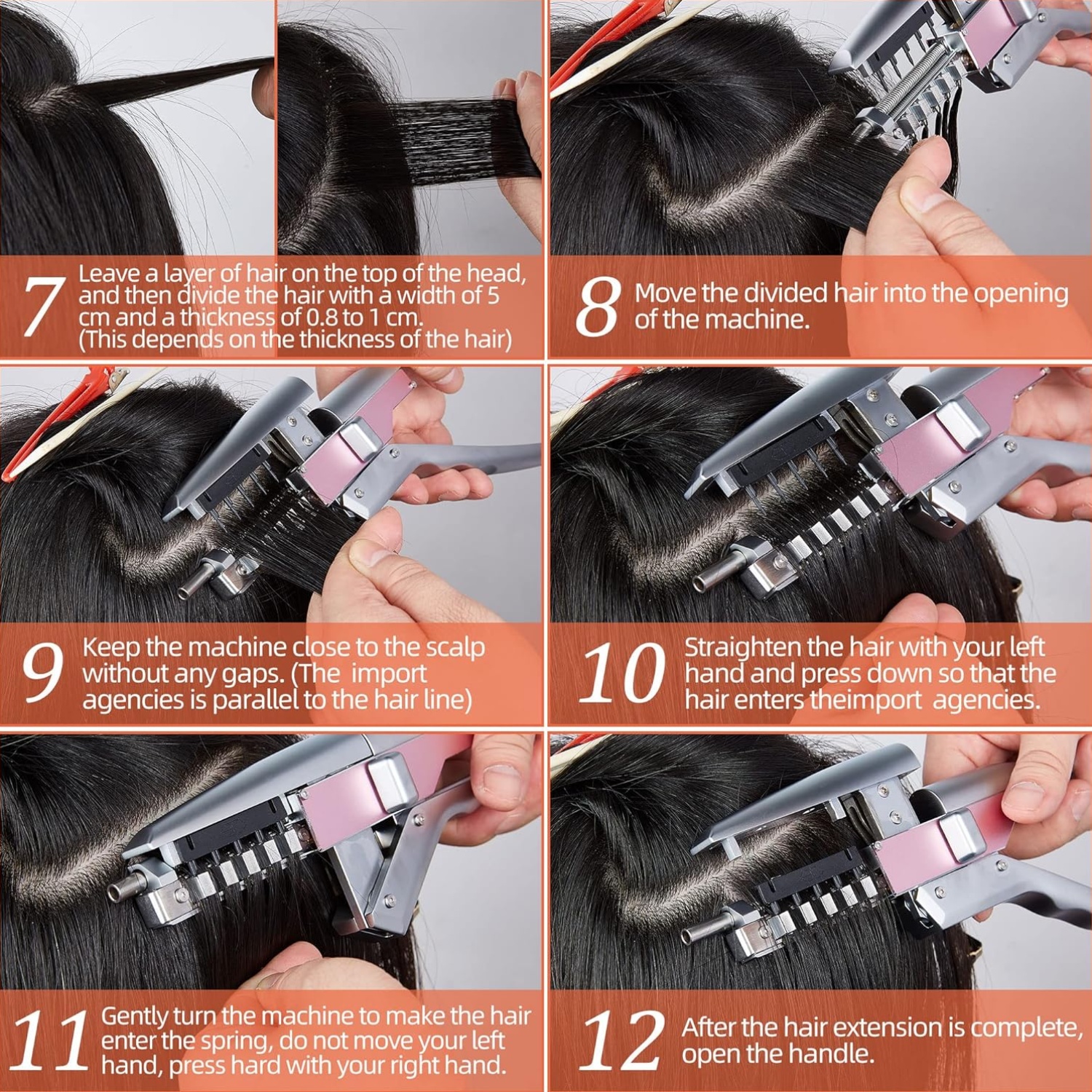 7 Leave a layer of hair on the top of the head, and then divide the hair with a width of 5 cm and a thickness of 0.8 to 1 cm. (This depends on the thickness of the hair)

8 Move the divided hair into the opening of the machine.

9 Keep the machine close to the scalp without any gaps. (The  import agencies is parallel to the hair line)

10 Straighten the hair with your left hand and press down so that the hair enters theimport  agencies.

11 Gently turn the machine to make the hair enter the spring, do not move your left hand, press hard with your right hand.

12 After the hair extension is complete, open the handle.