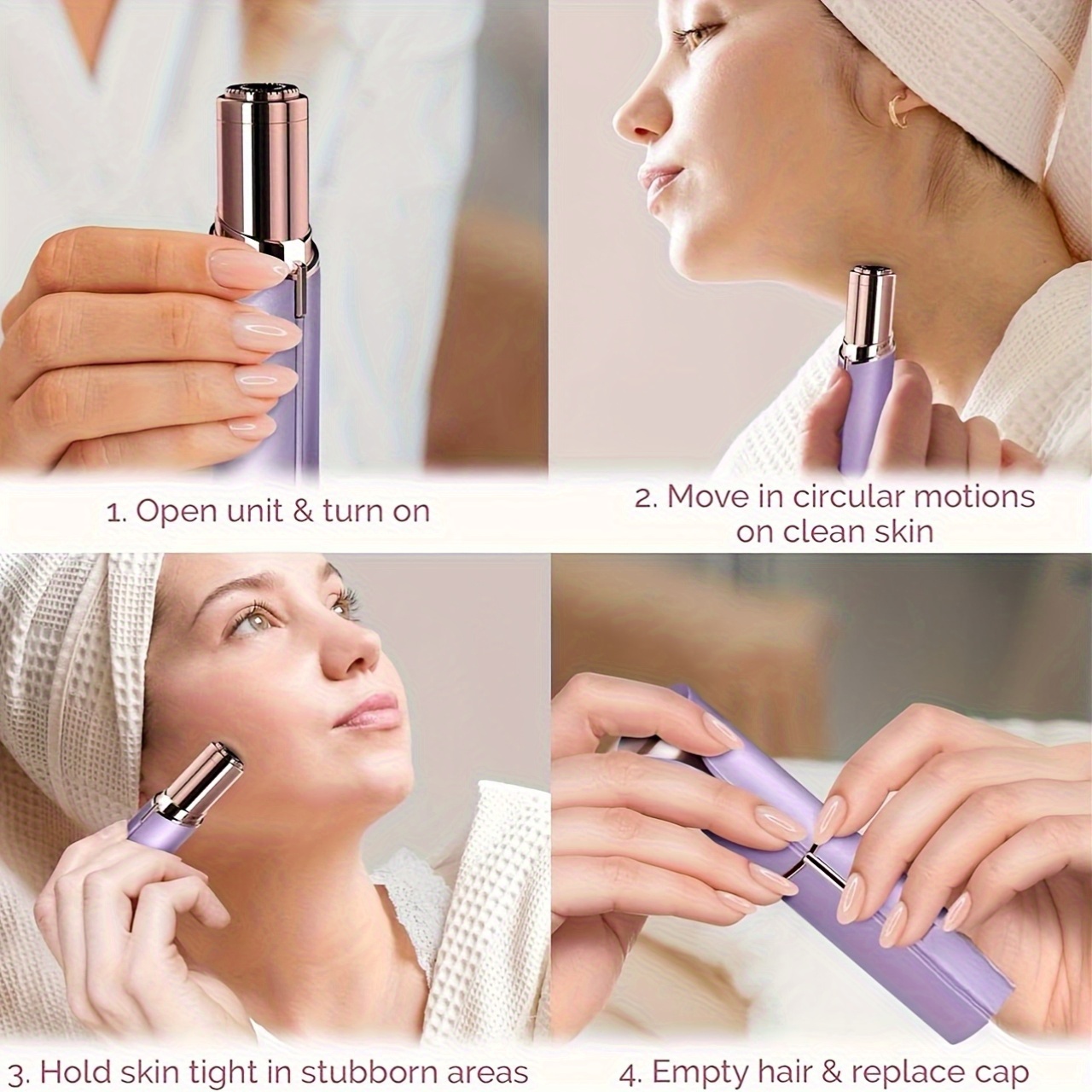 1. Open unit & turn on

2. Move in circular motions on clean skin

3. Hold skin tight in stubborn areas

4. Empty hair & replace cap