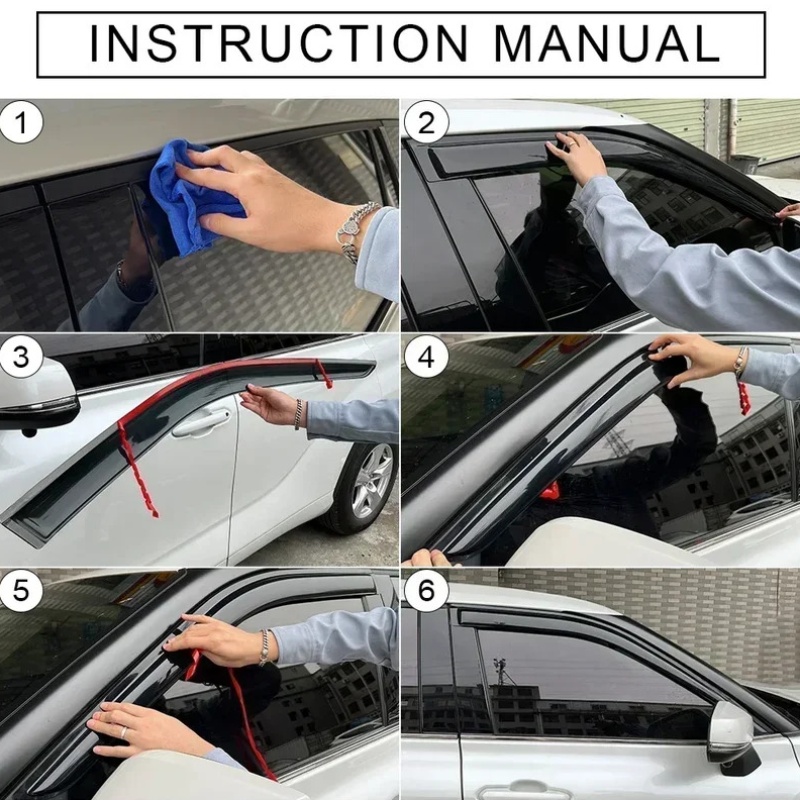 INSTRUCTION MANUAL

1

2

3

4

5

6