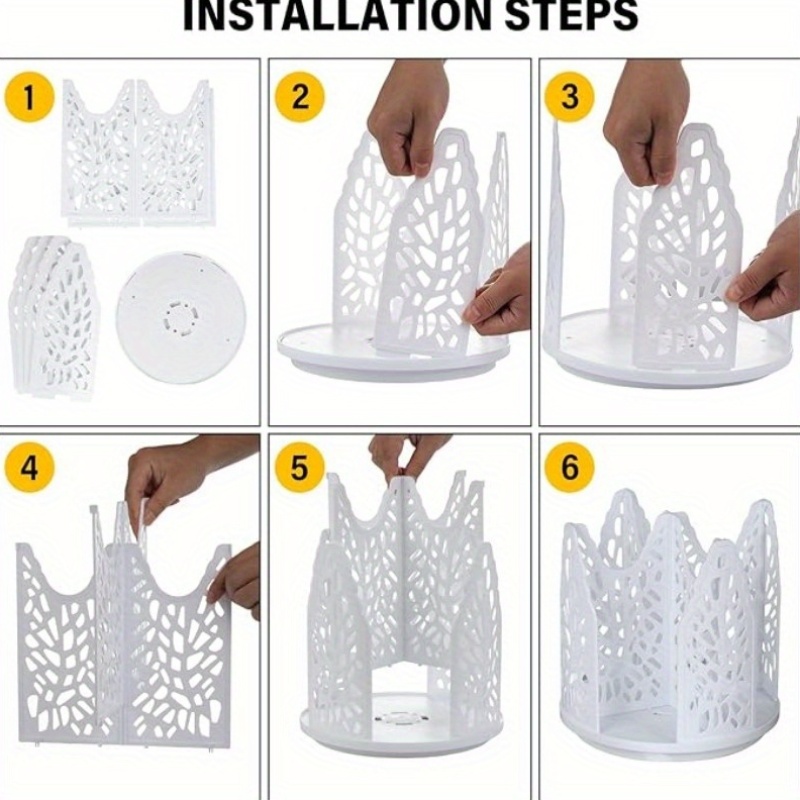 INSTALLATION STEPS

1

2

3

4

5

6