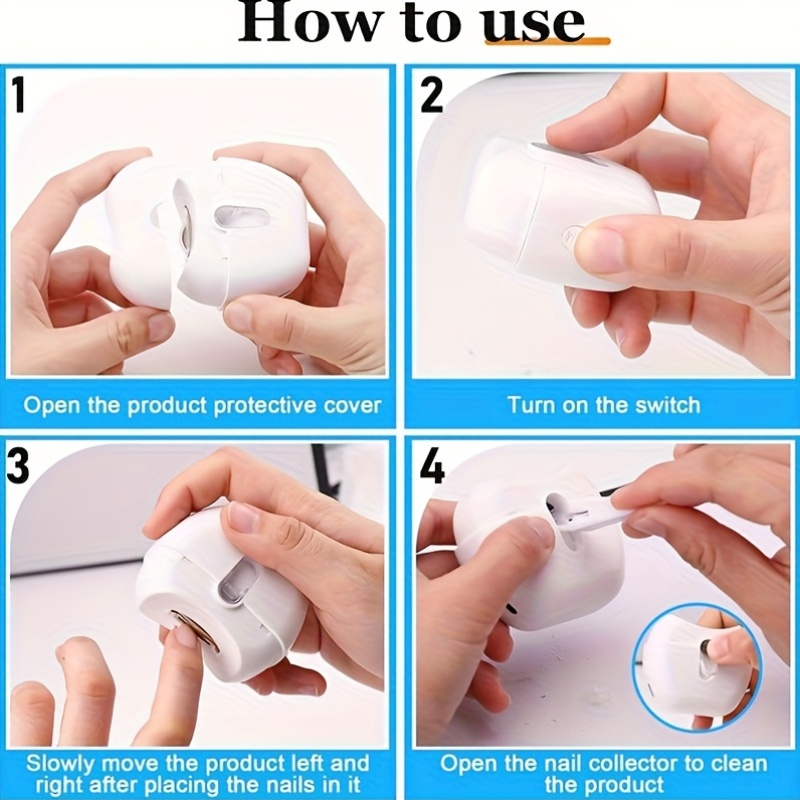 How to use

1
Open the product protective cover

2
Turn on the switch

3
Slowly move the product left and right after placing the nails in it

4
Open the nail collector to clean the product