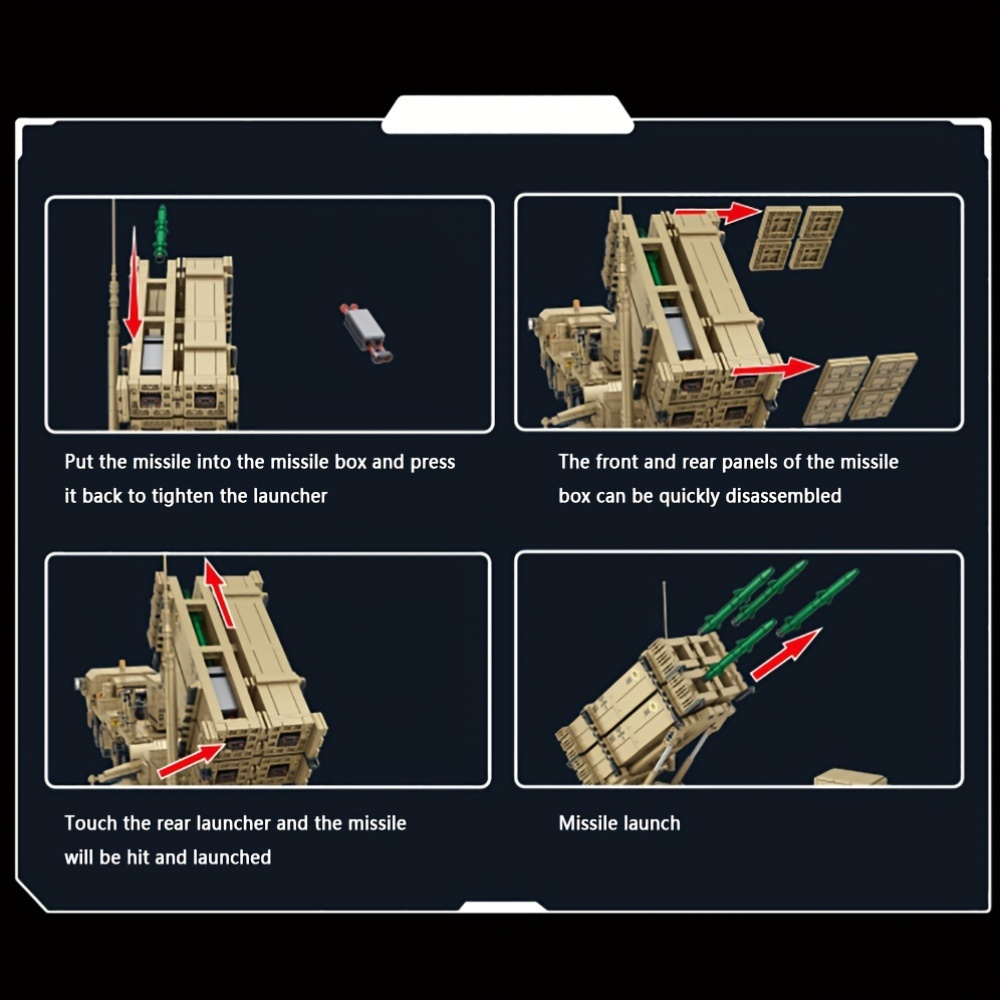 Put the missile into the missile box and press it back to tighten the launcher

The front and rear panels of the missile box can be quickly disassembled

Touch the rear launcher and the missile will be hit and launched

Missile launch